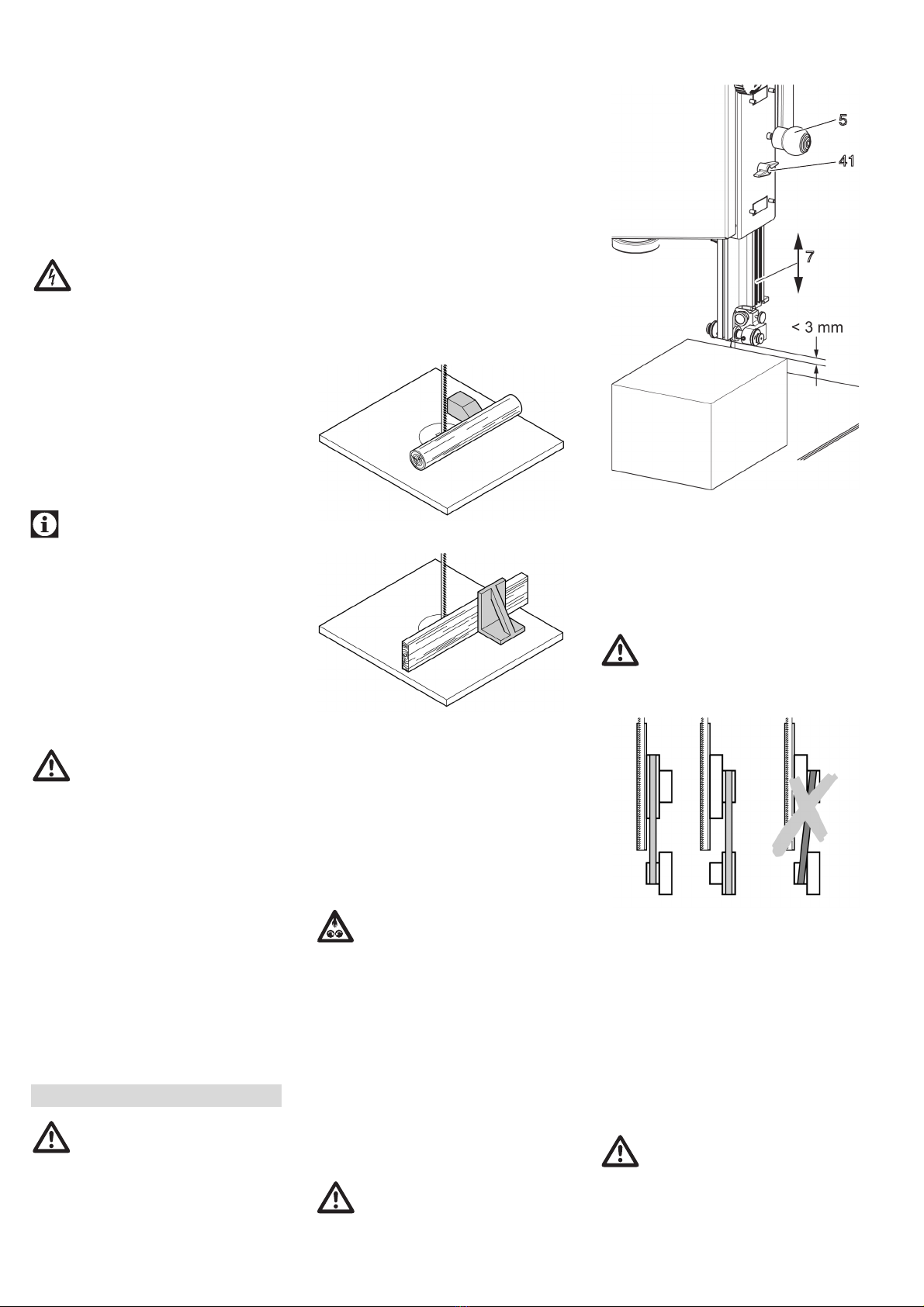 5
41
7
< 3 mm