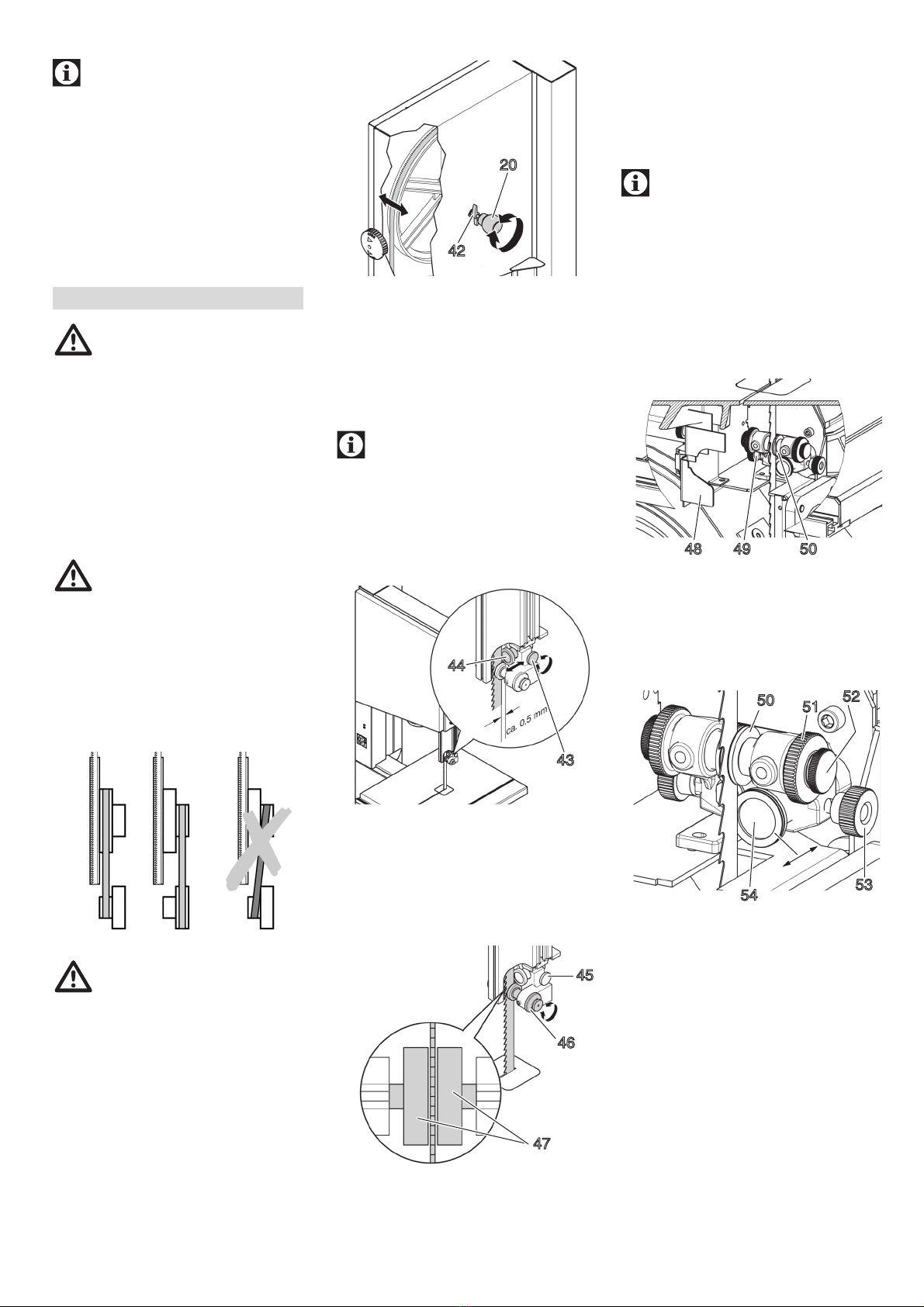 20
42

48 49 50

44
ca. 0.5 mm
43

50 51 52
54 53

45
46
47