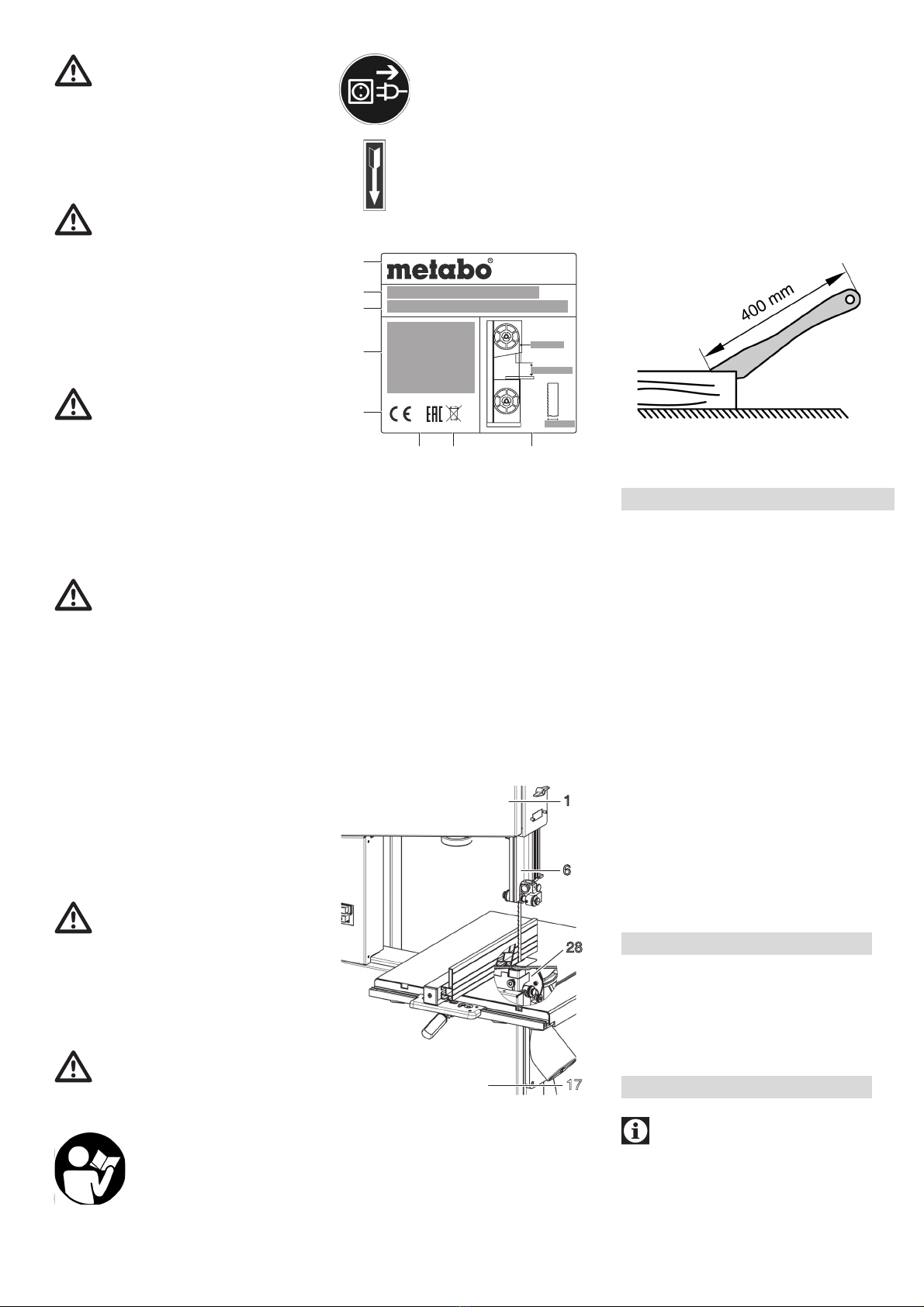 metabo®

CE EAC

400 mm

1

6

28

17