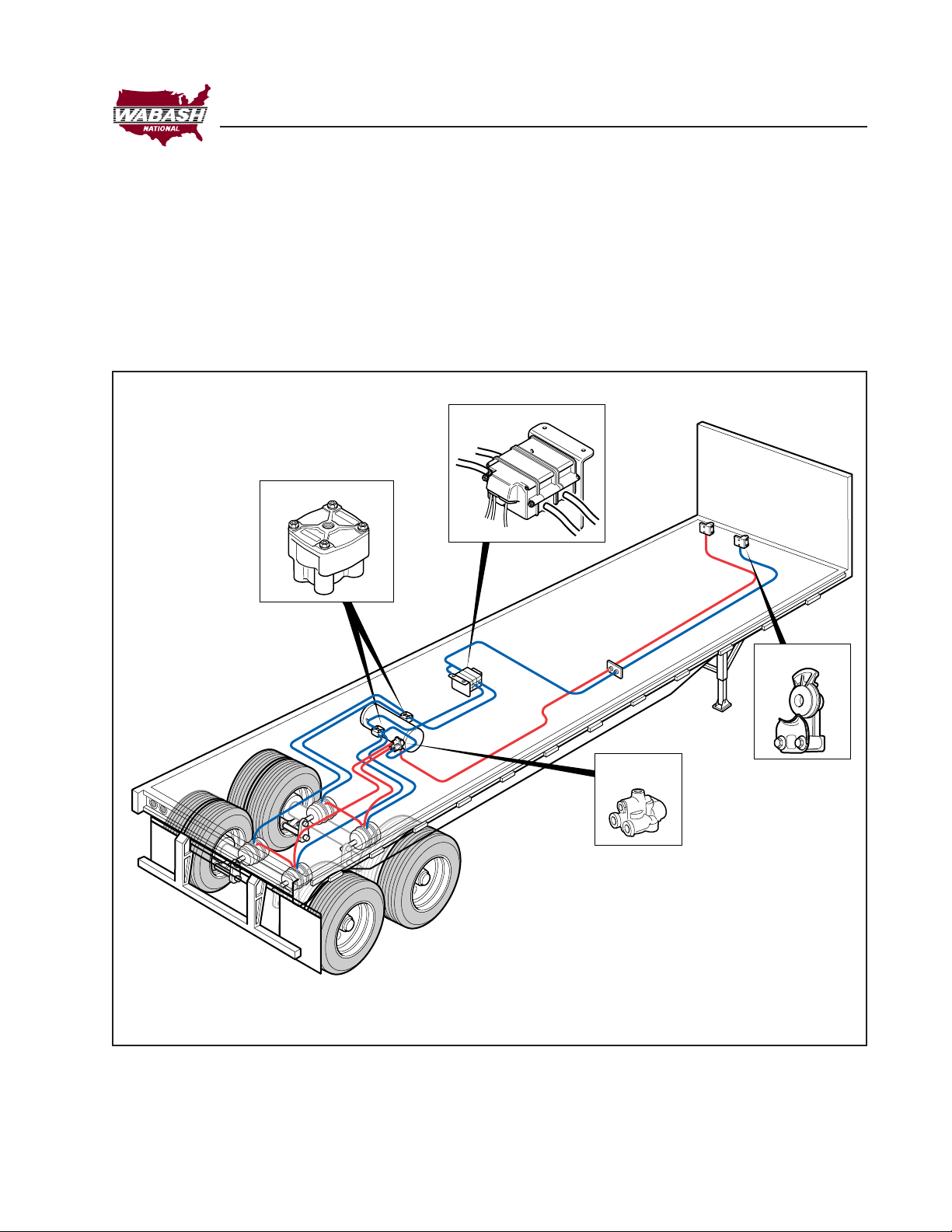 WABASH
NATIONAL