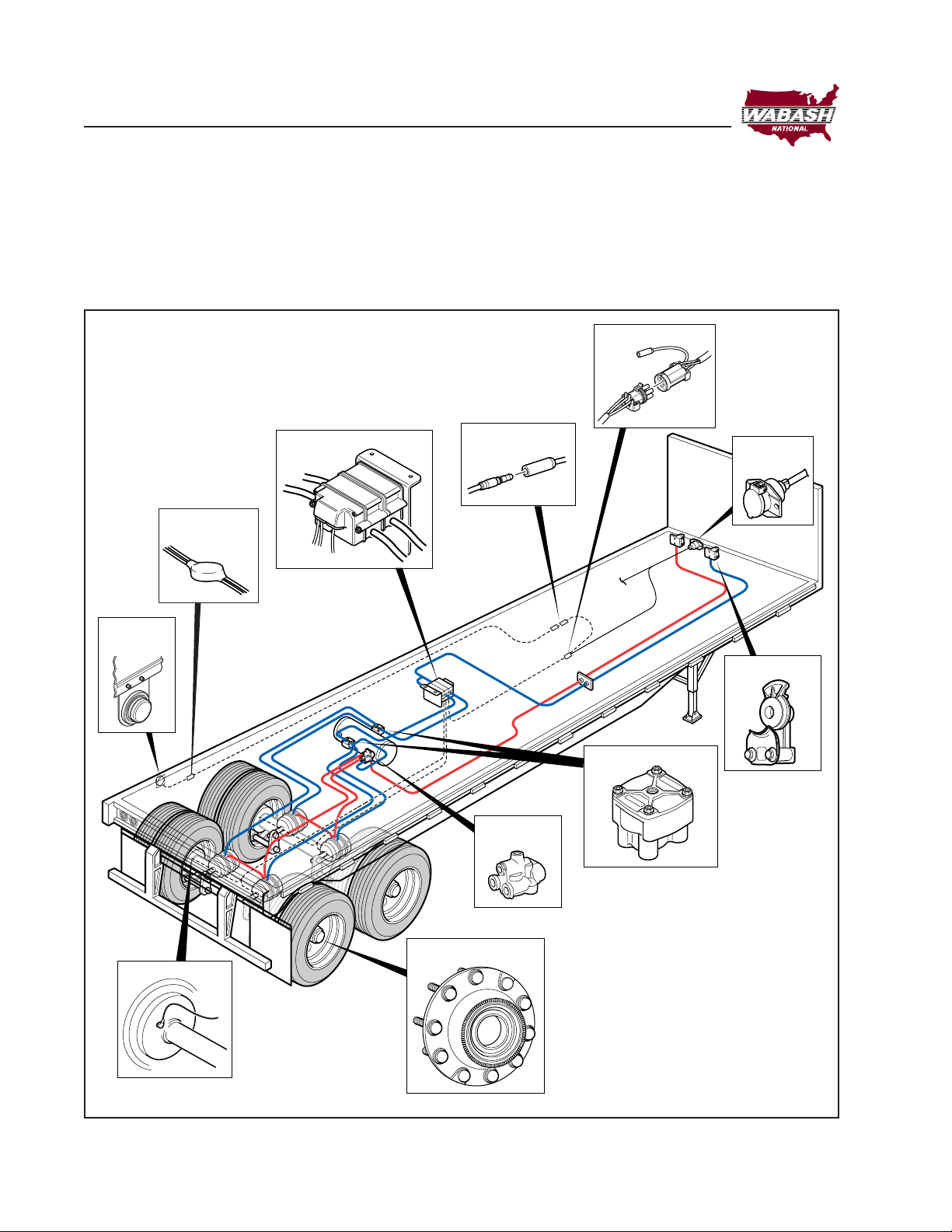 WABASH
NATIONAL