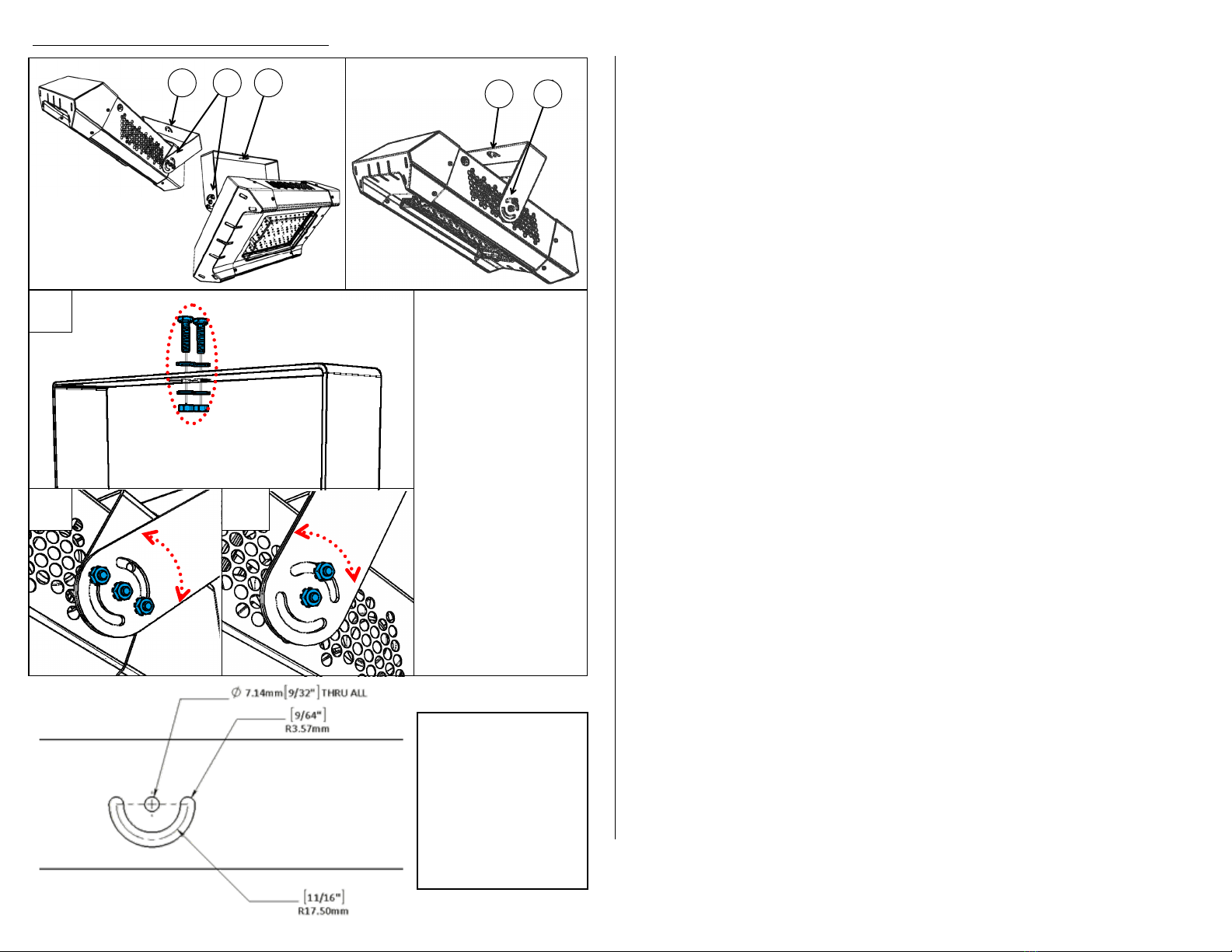 $\varnothing$ 7.14mm [9/32"] THRU ALL

[9/64"]
R3.57mm

[11/16"]
R17.50mm