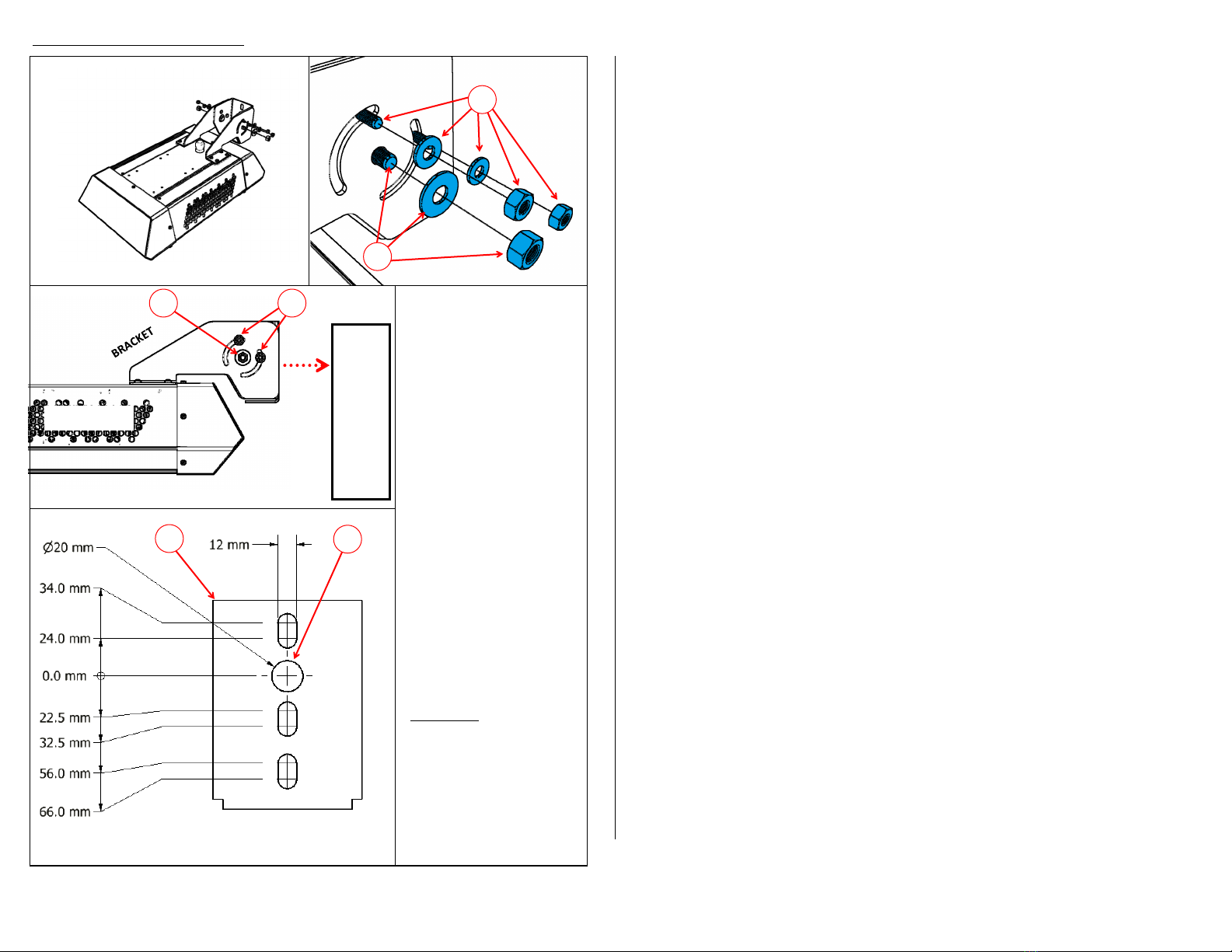 BRACKET

Ø20 mm
12 mm
34.0 mm
24.0 mm
0.0 mm
22.5 mm
32.5 mm
56.0 mm
66.0 mm