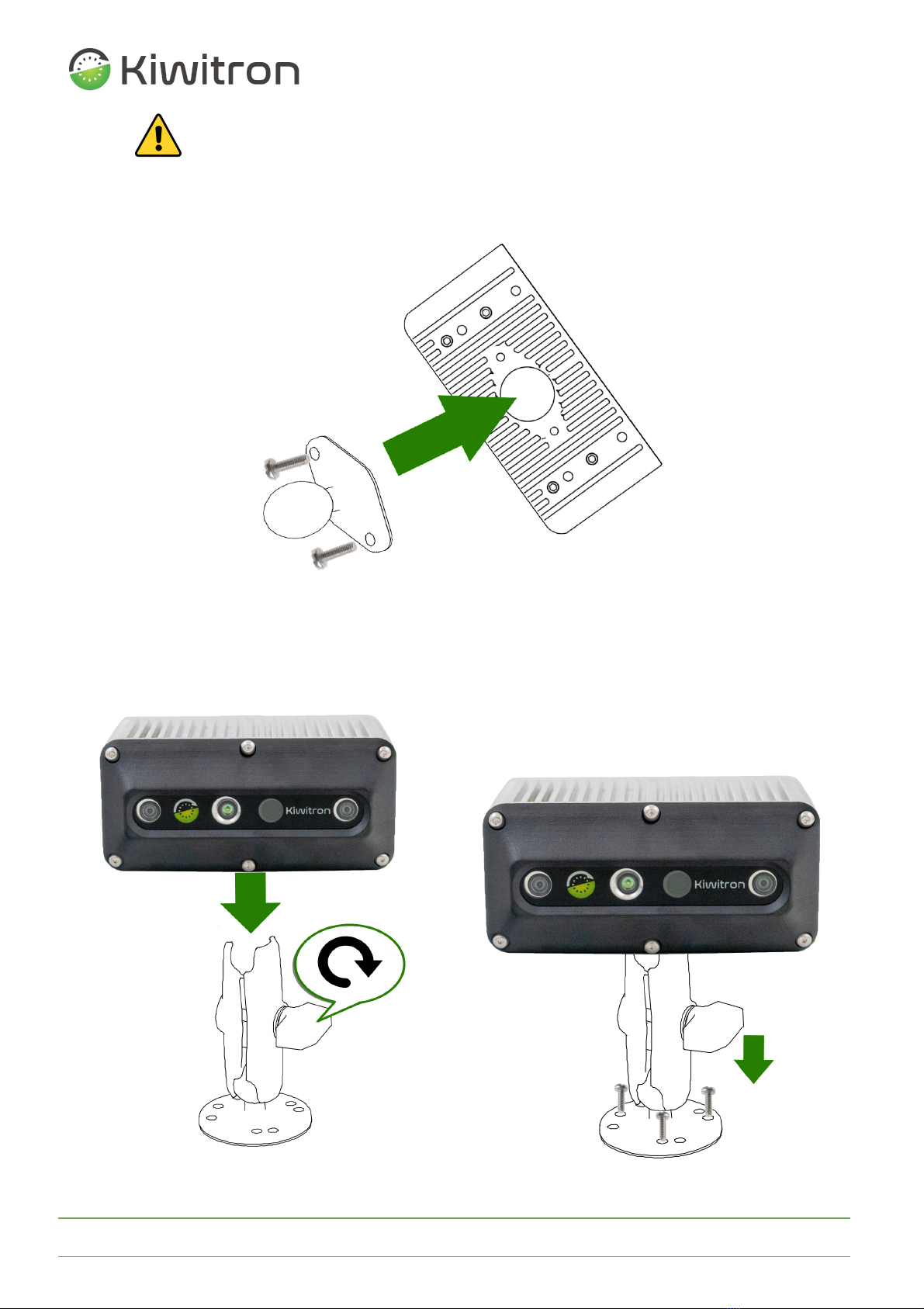 Kiwitron

Kiwitron

Kiwitron