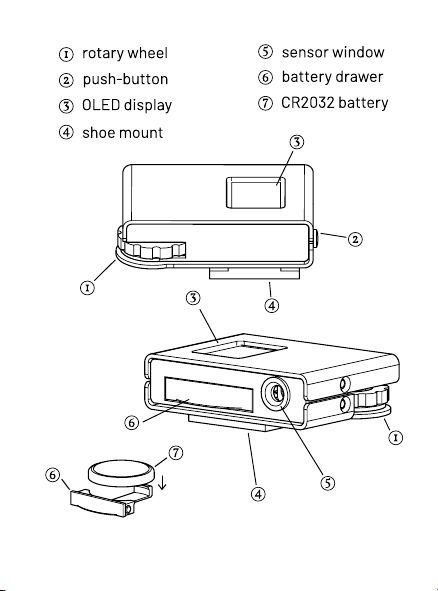 ① rotary wheel
② push-button
③ OLED display
④ shoe mount
⑤ sensor window
⑥ battery drawer
⑦ CR2032 battery

③
②
①
④
③
⑥
①
⑦
⑥
⑤
④