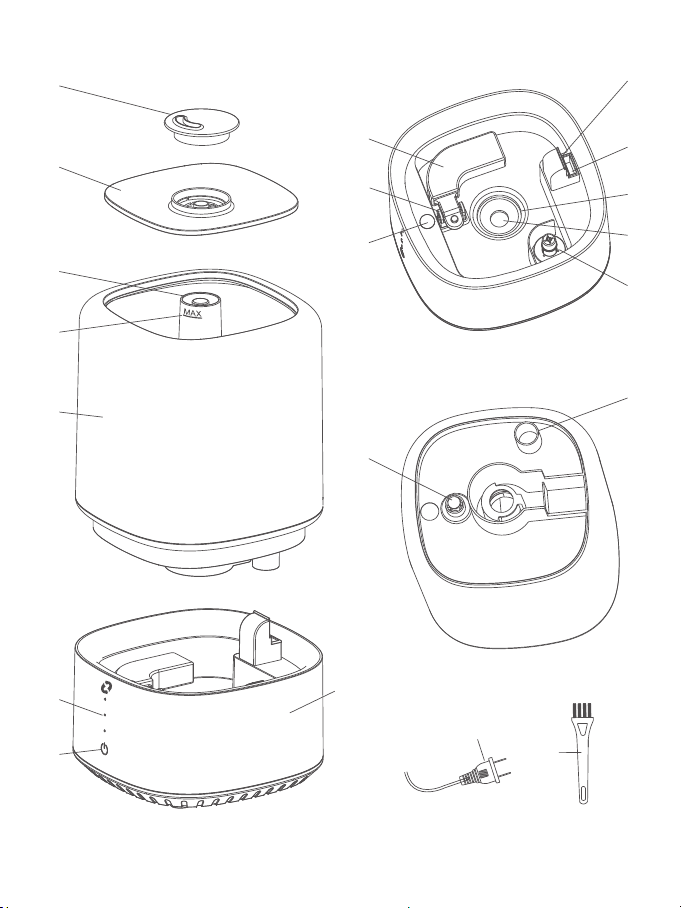 MAX