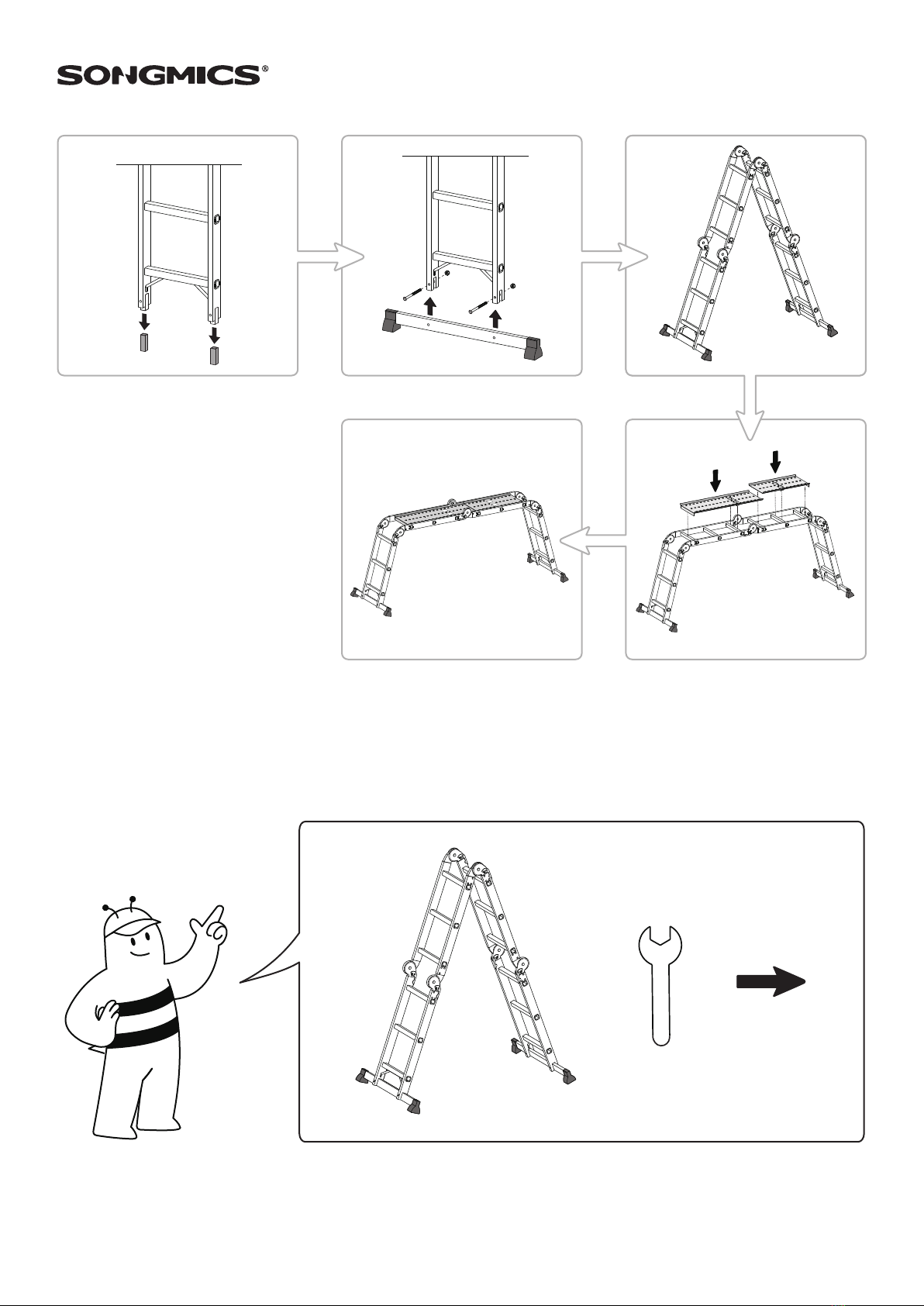 SONGMICS®