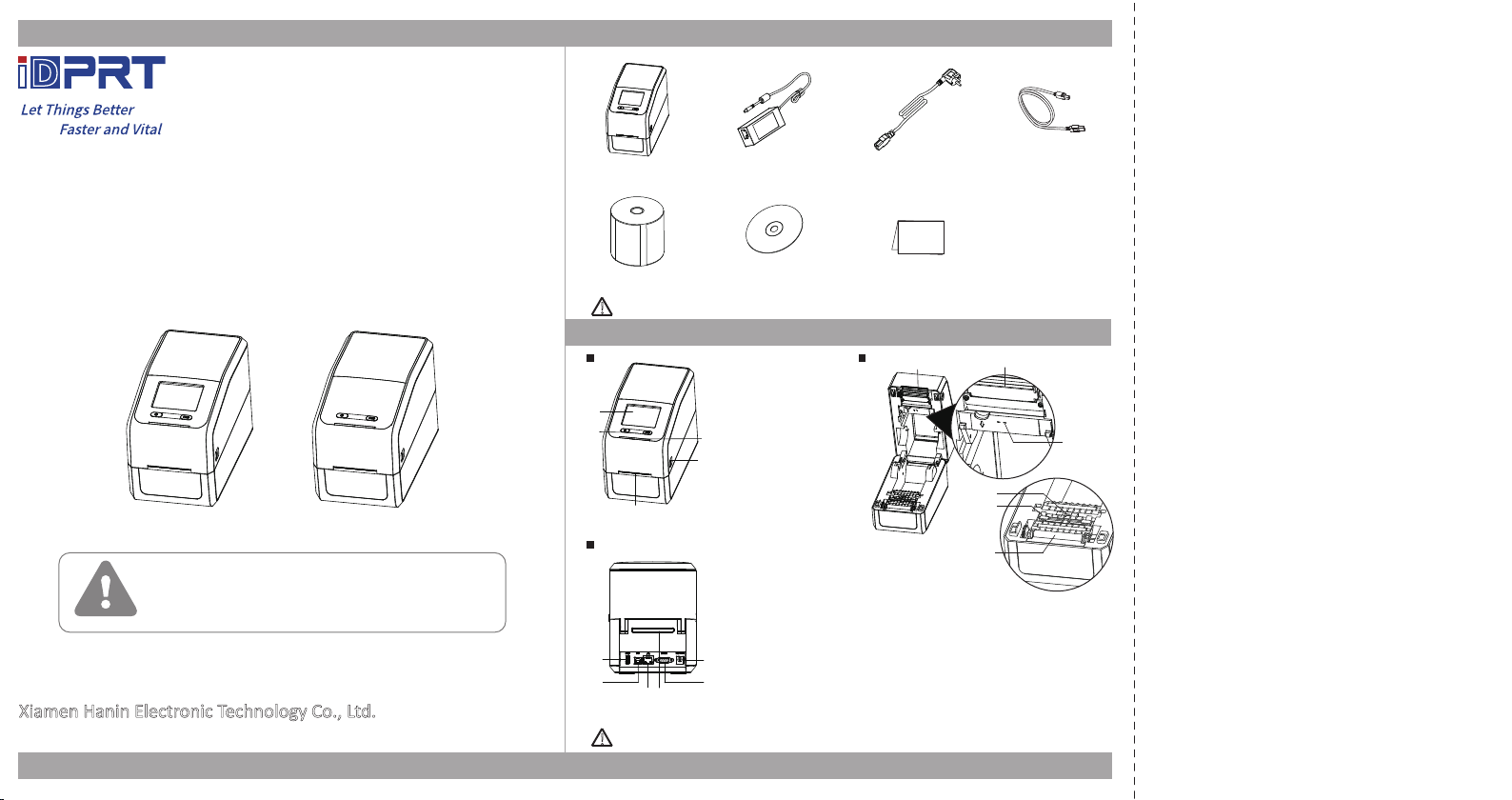 iDPRT
Let Things Better
Faster and Vital

Xiamen Hanin Electronic Technology Co., Ltd.