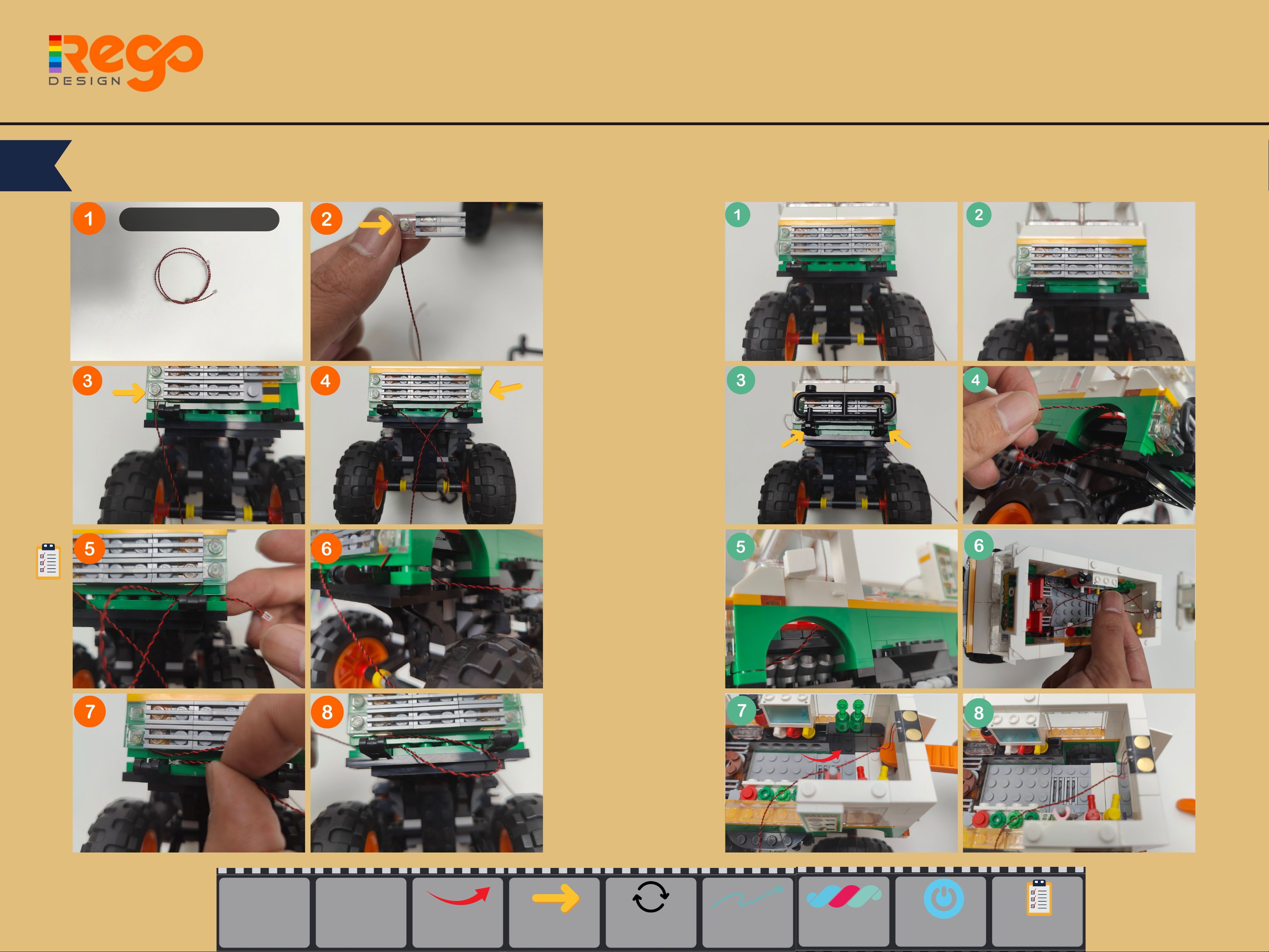 Rego
DESIGN

1
2
3
4
5
6
7
8

1
2
3
4
5
6
7
8