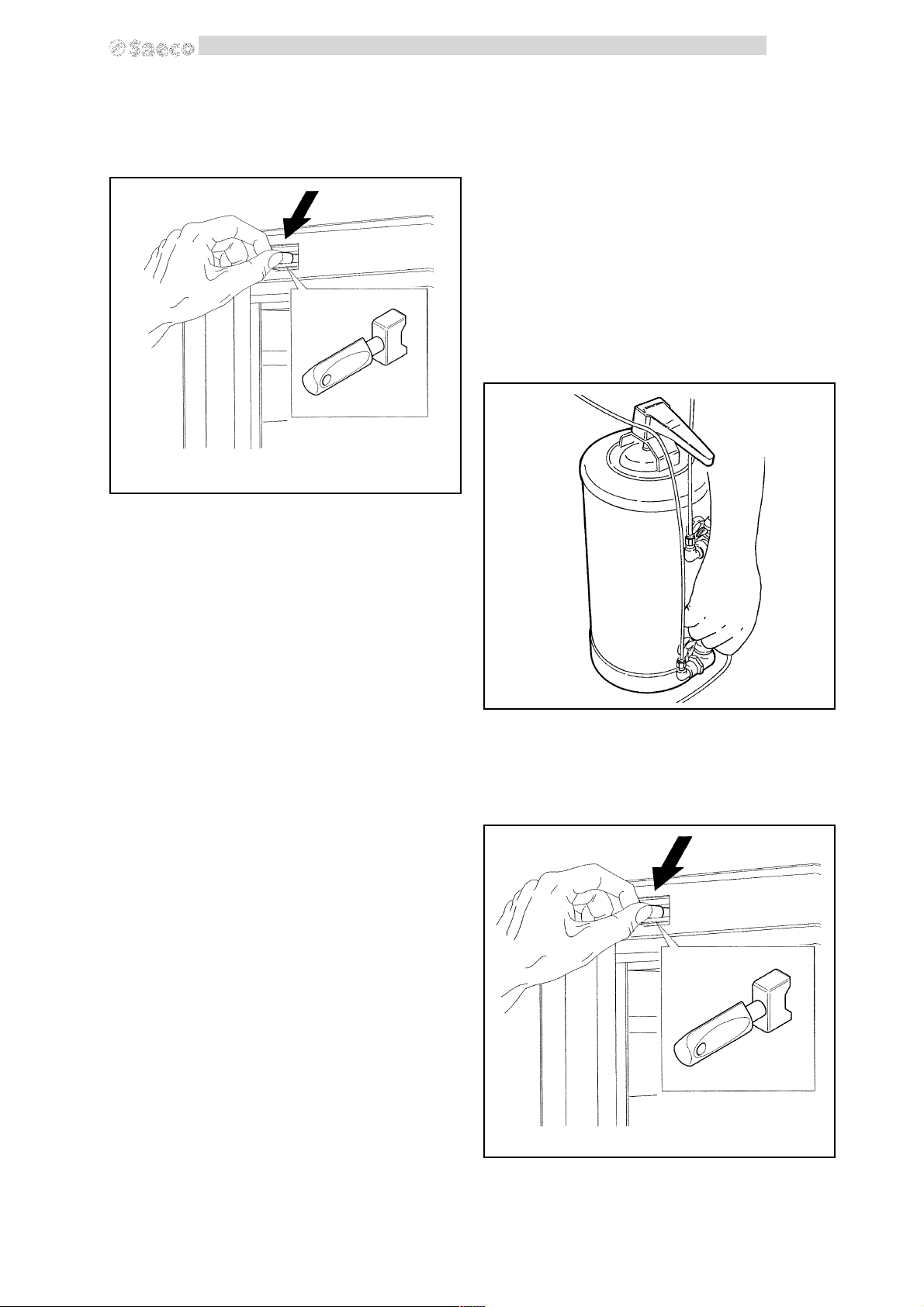 Saeco