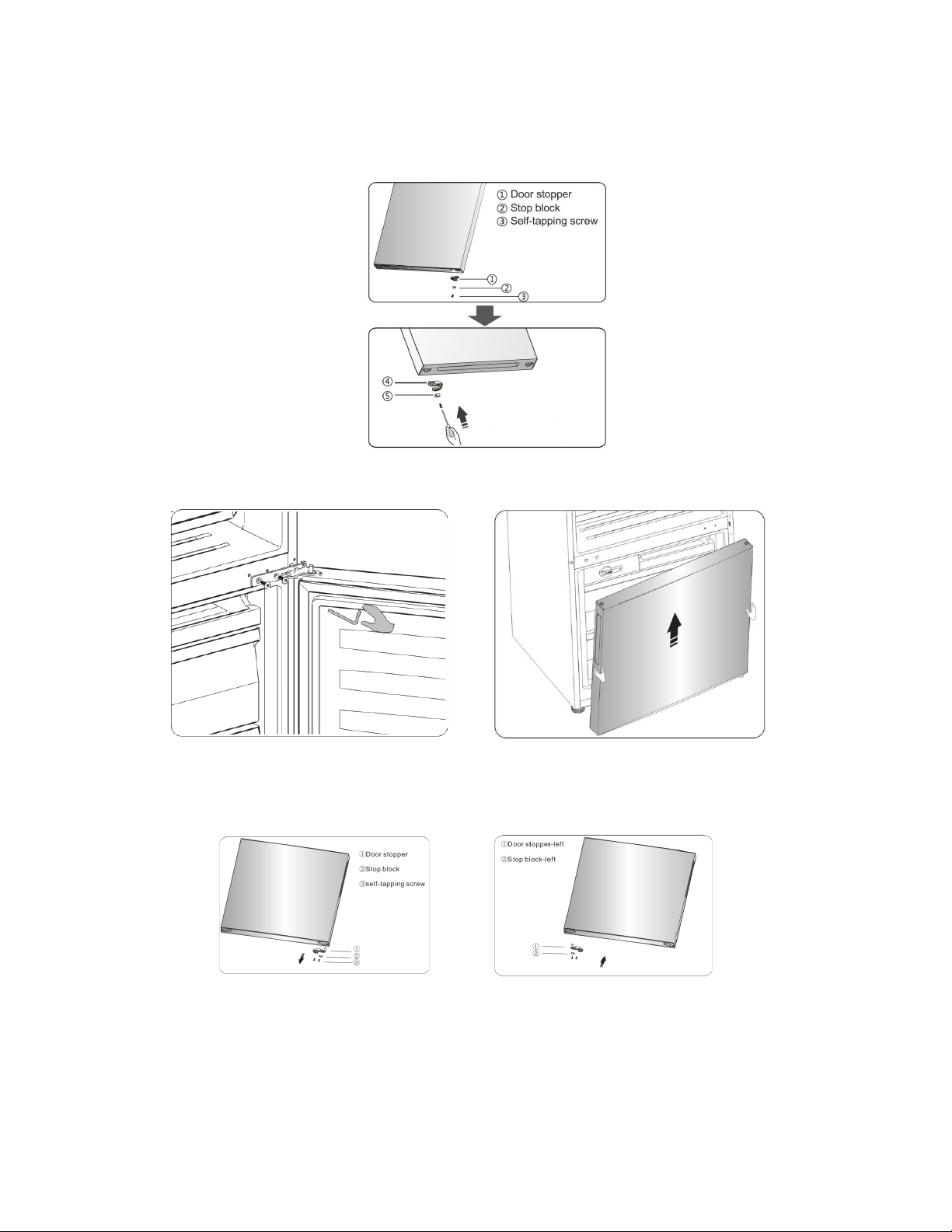 ① Door stopper
② Stop block
③ Self-tapping screw

①
②
③

④
⑤

①Door stopper
②Stop block
③self-tapping screw

①
②
③

①Door stopper-left
②Stop block-left

①
②