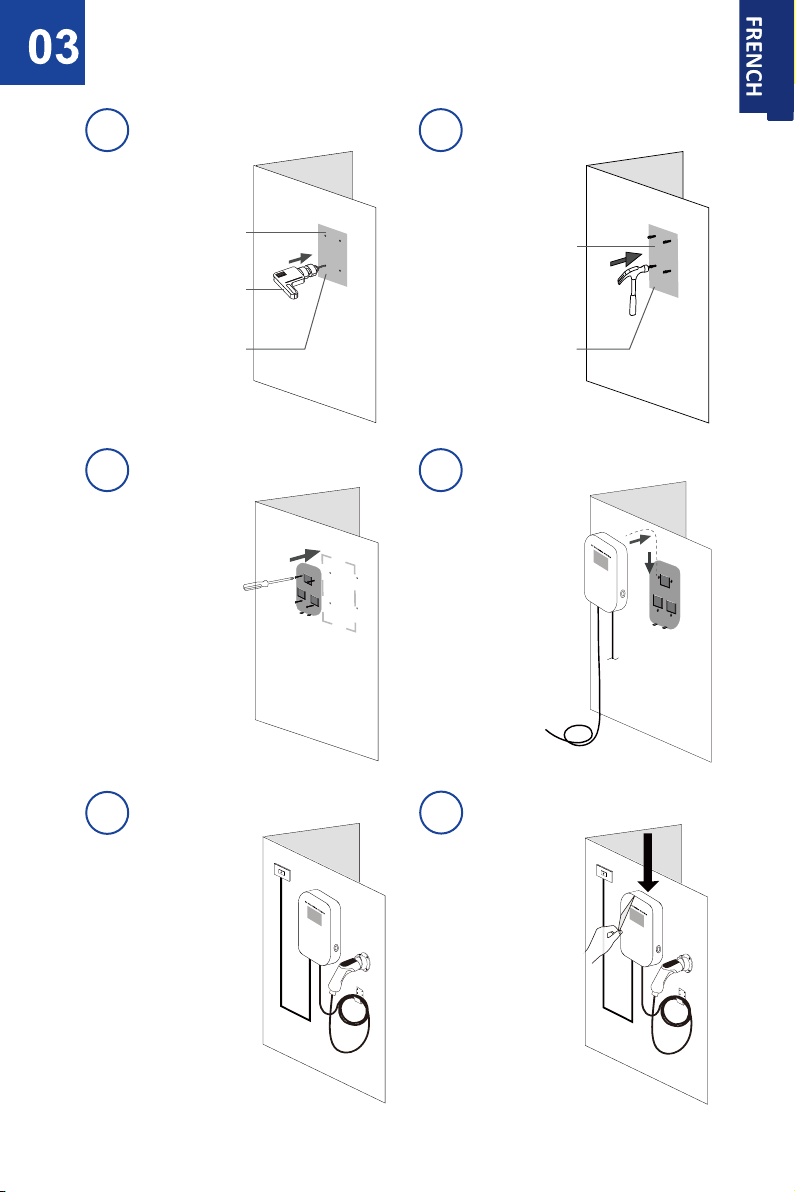 03

FRENCH