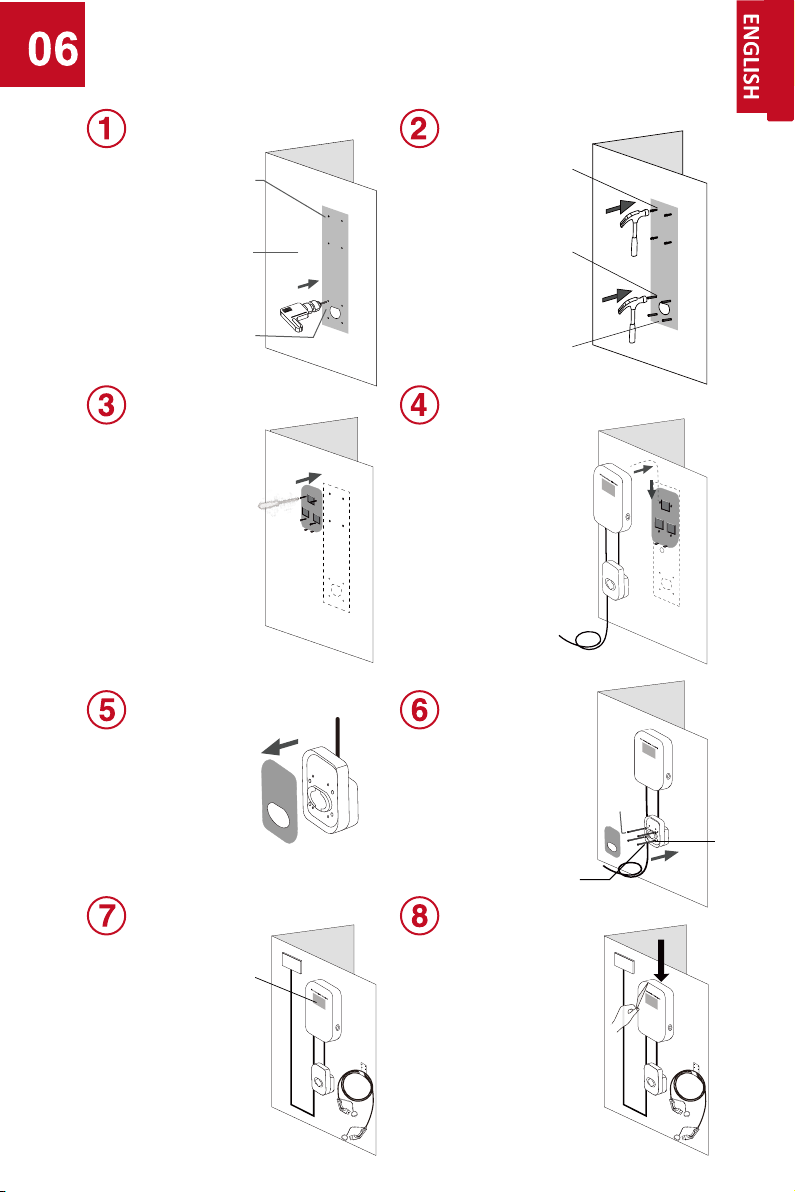 06

ENGLISH

1

2

3

4

5

6

7

8