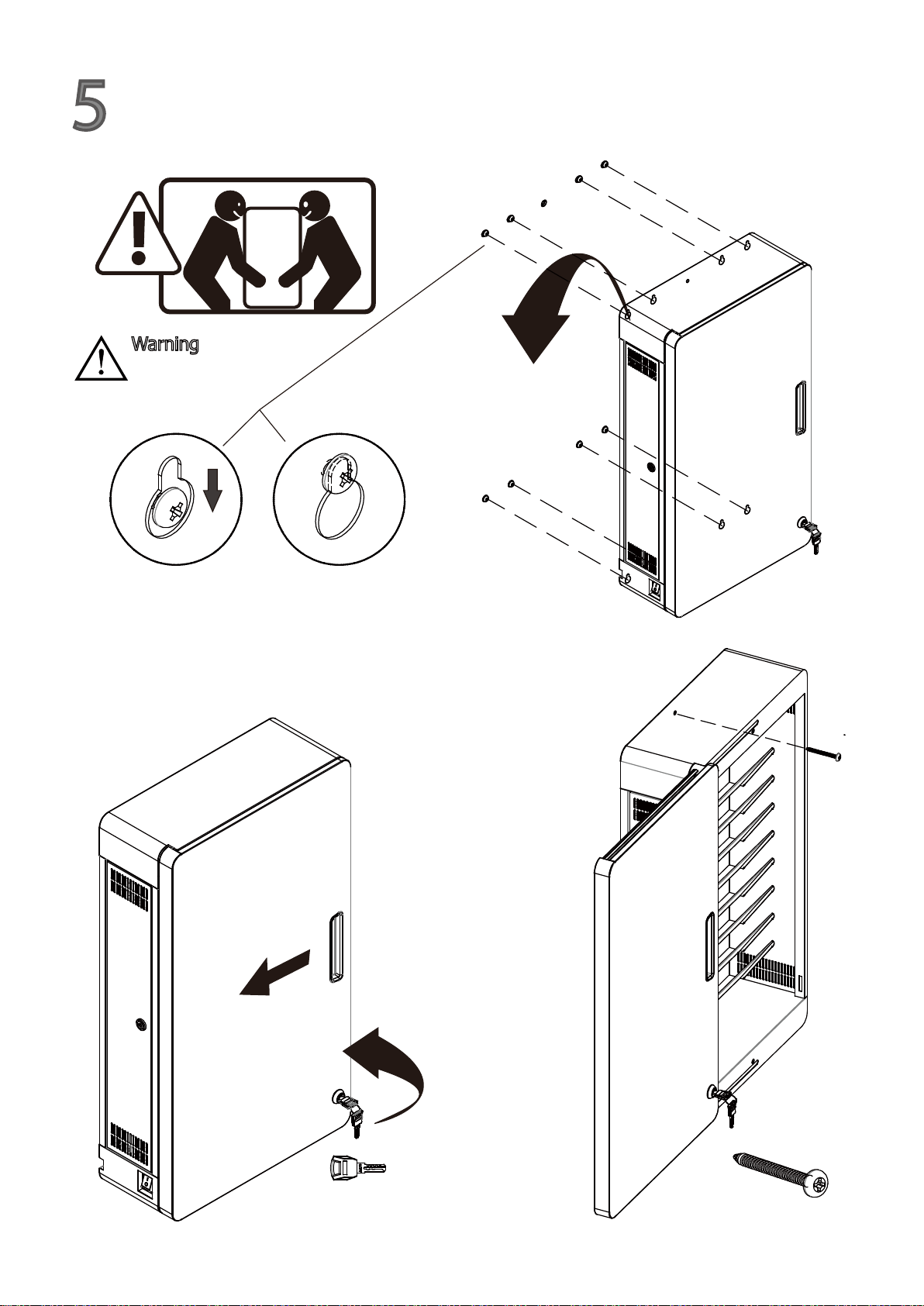 5

Warning