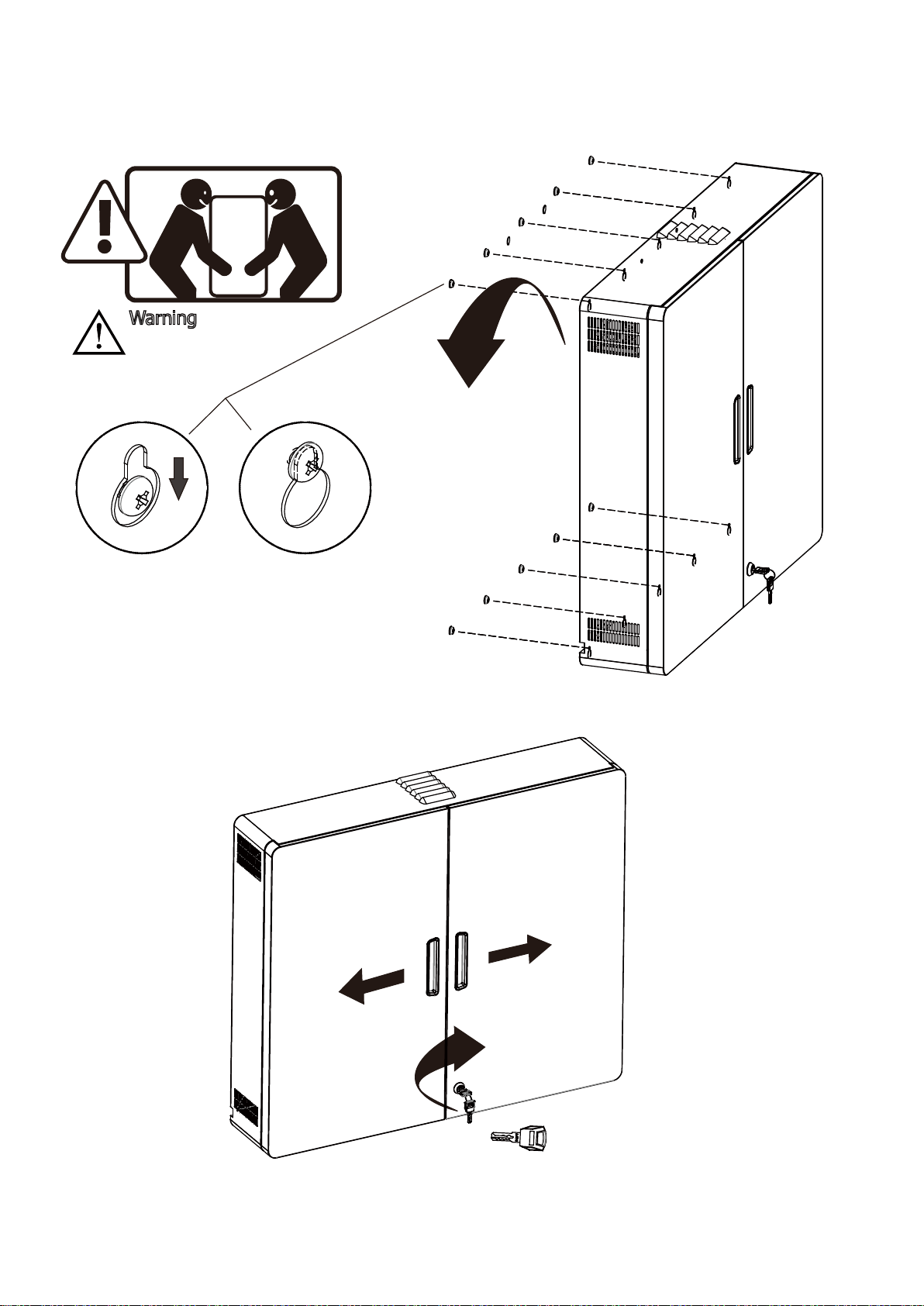 Warning