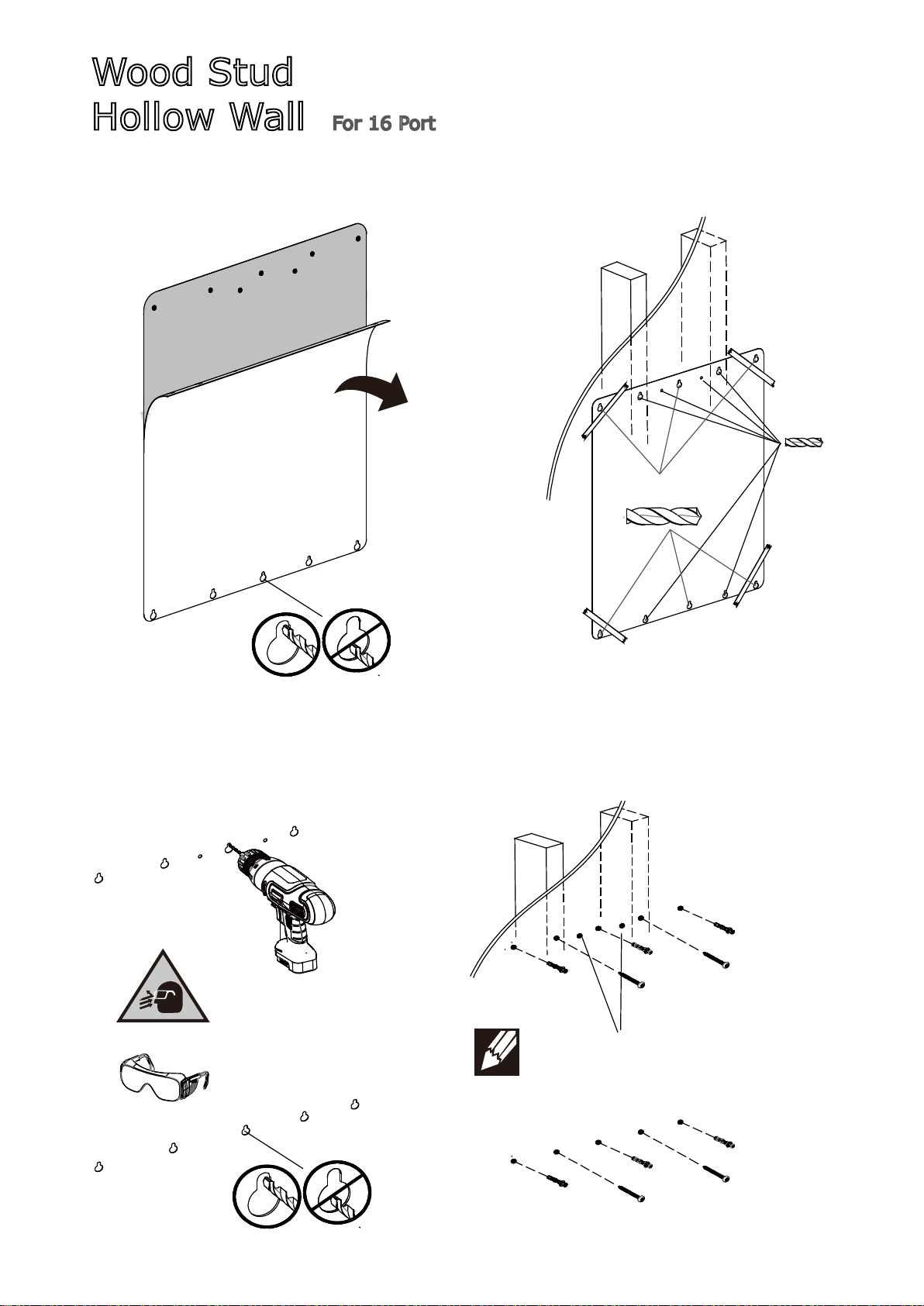 Wood Stud
Hollow Wall For 16 Port