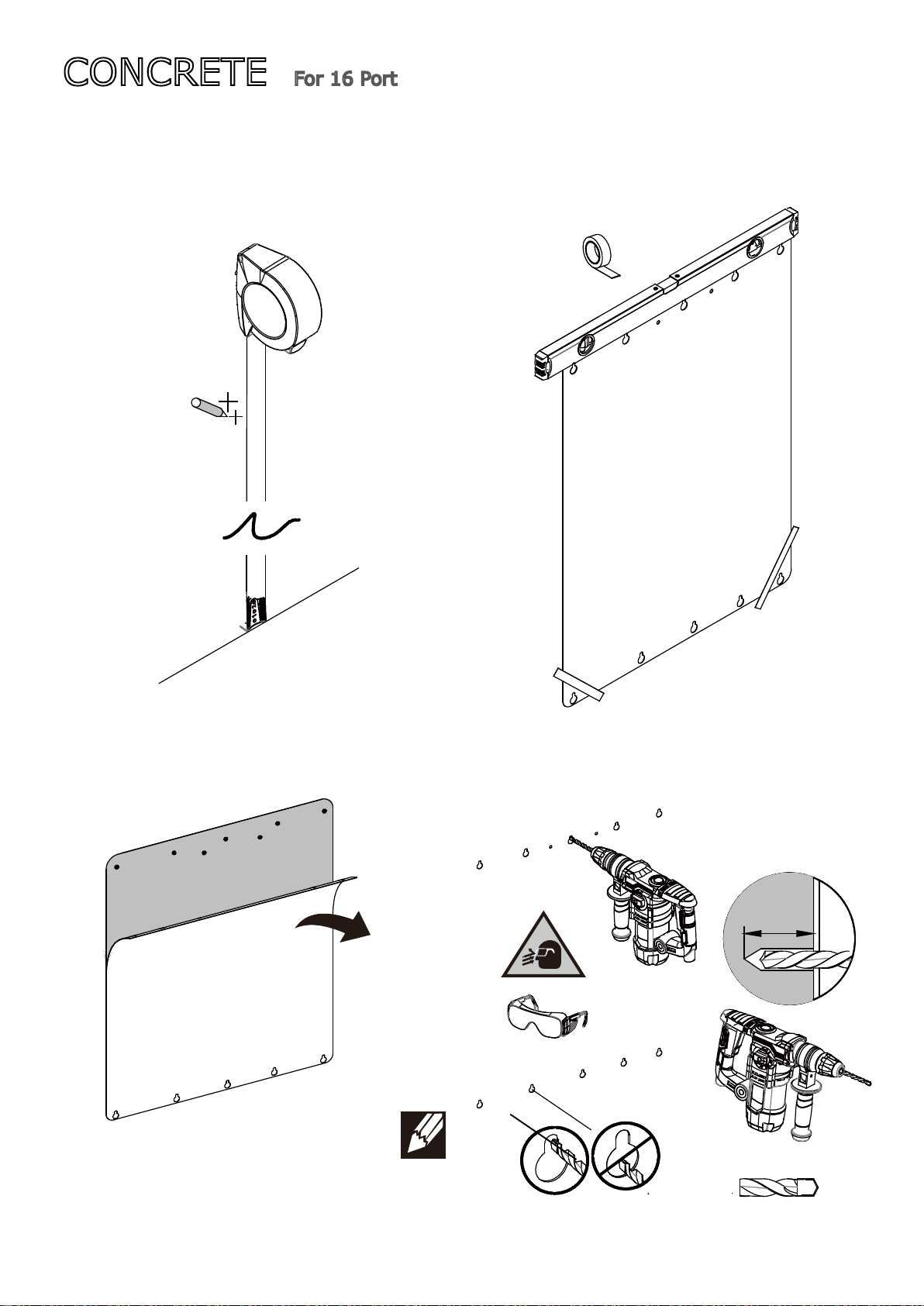 CONCRETE For 16 Port