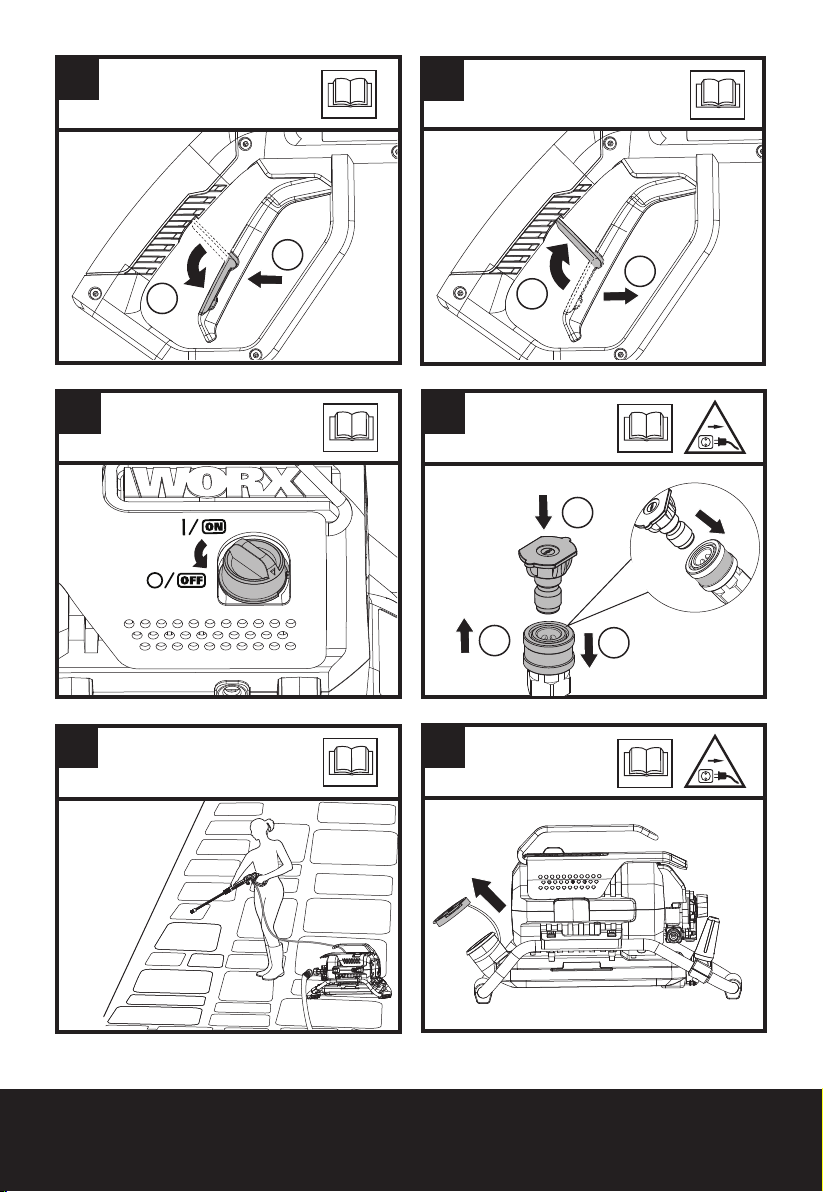 WORX

I/ON

O/OFF