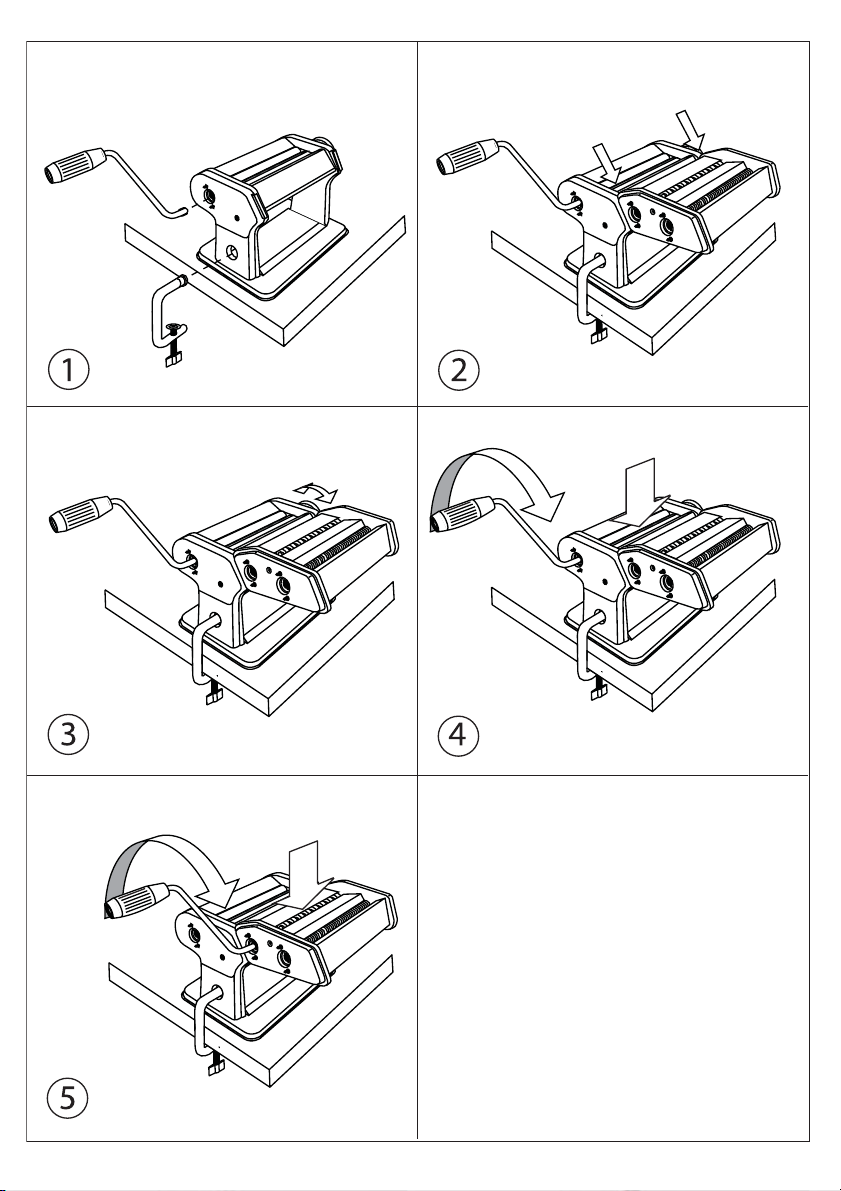 1

2

3

4

5