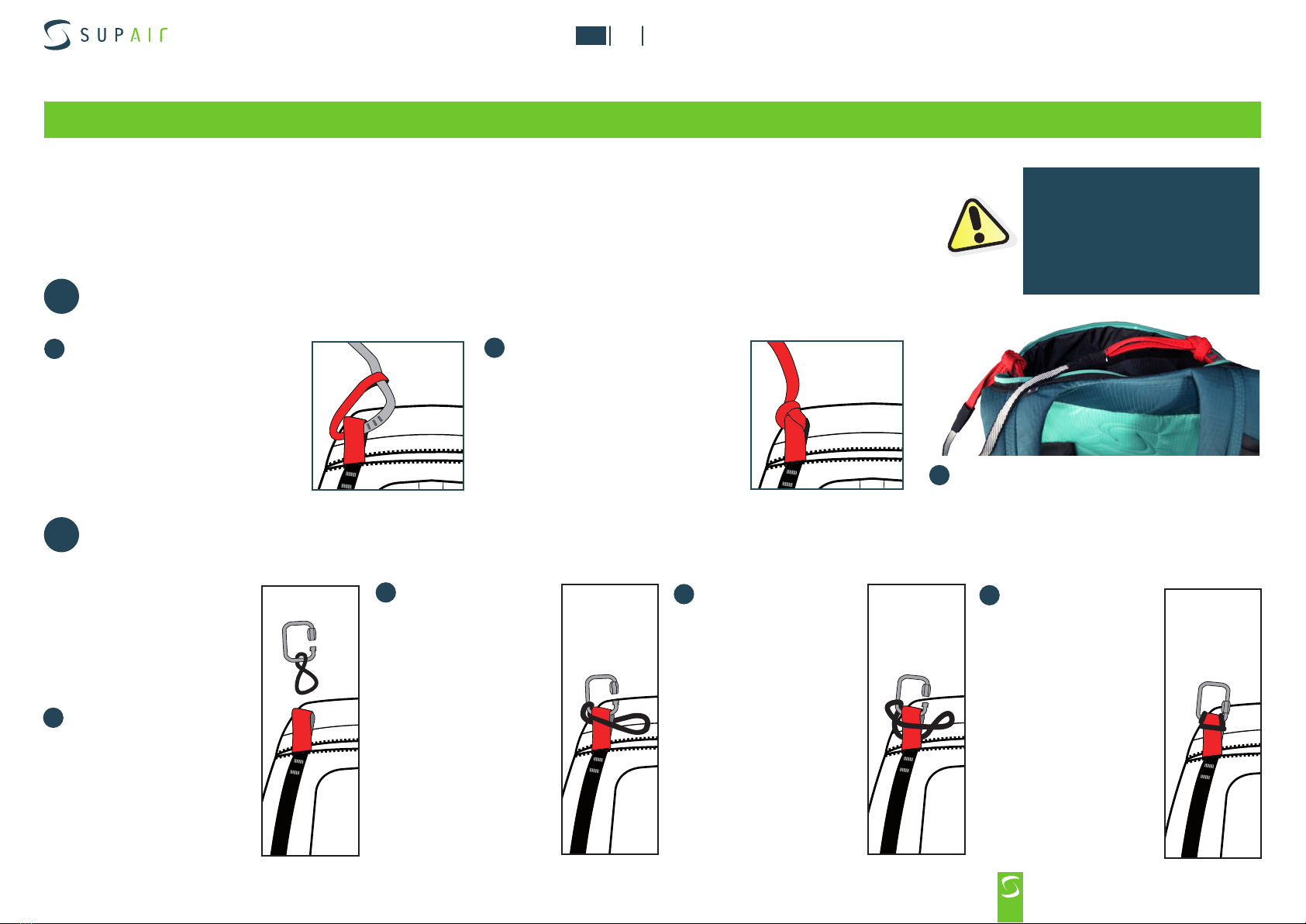 SUPAIR