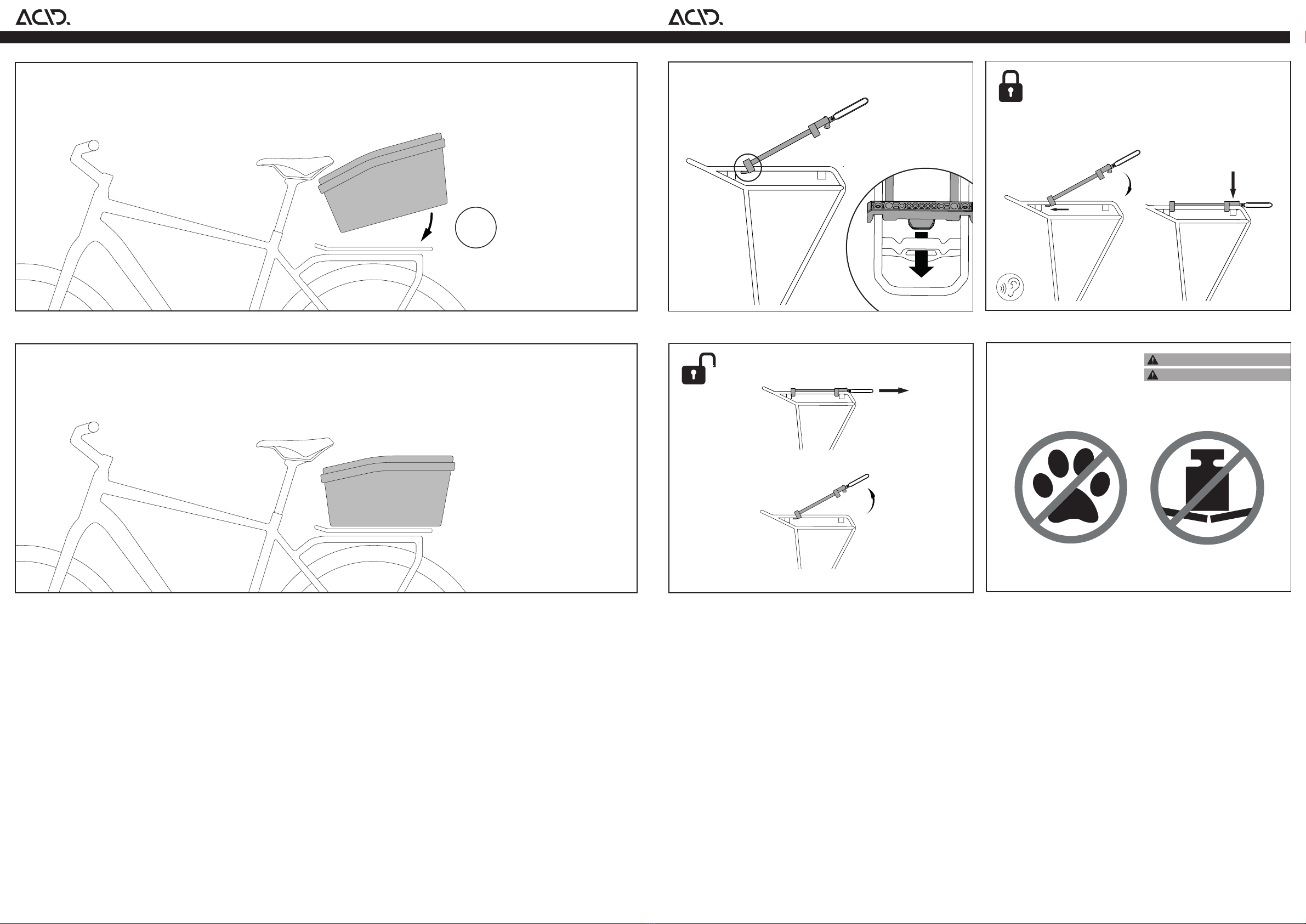 ACID.

ACID.