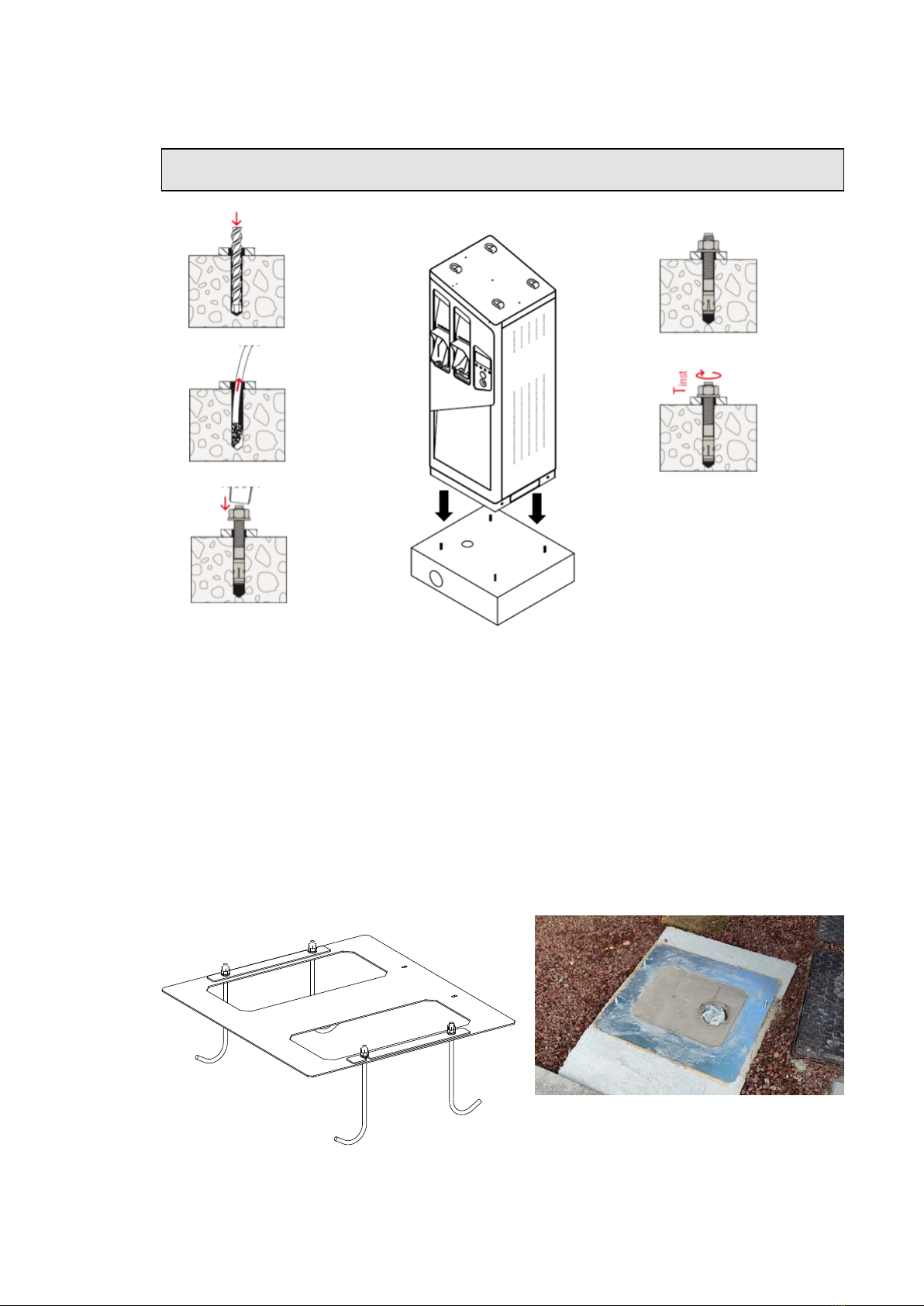 $T_{inst}$