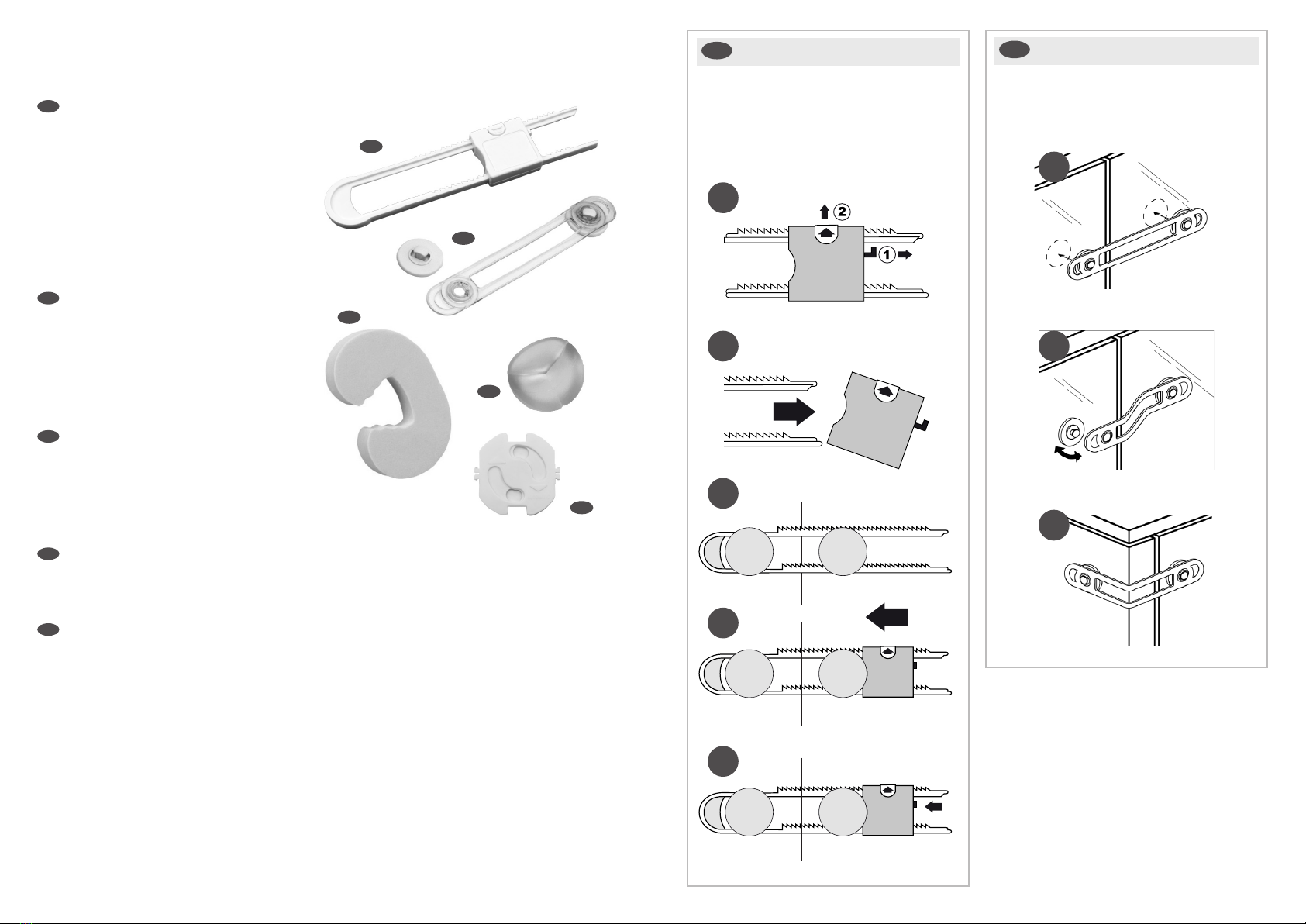 2

1