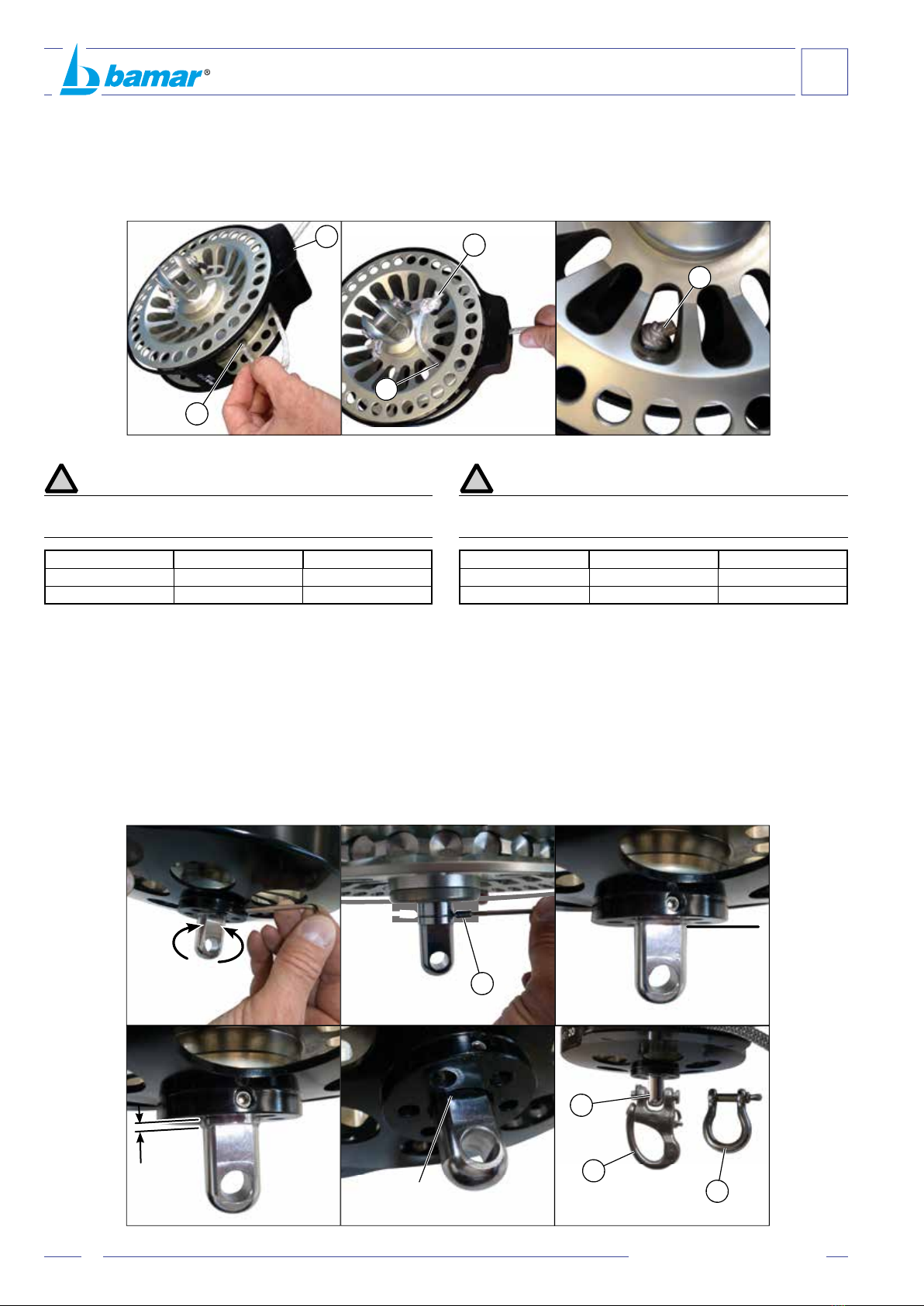 bamar®