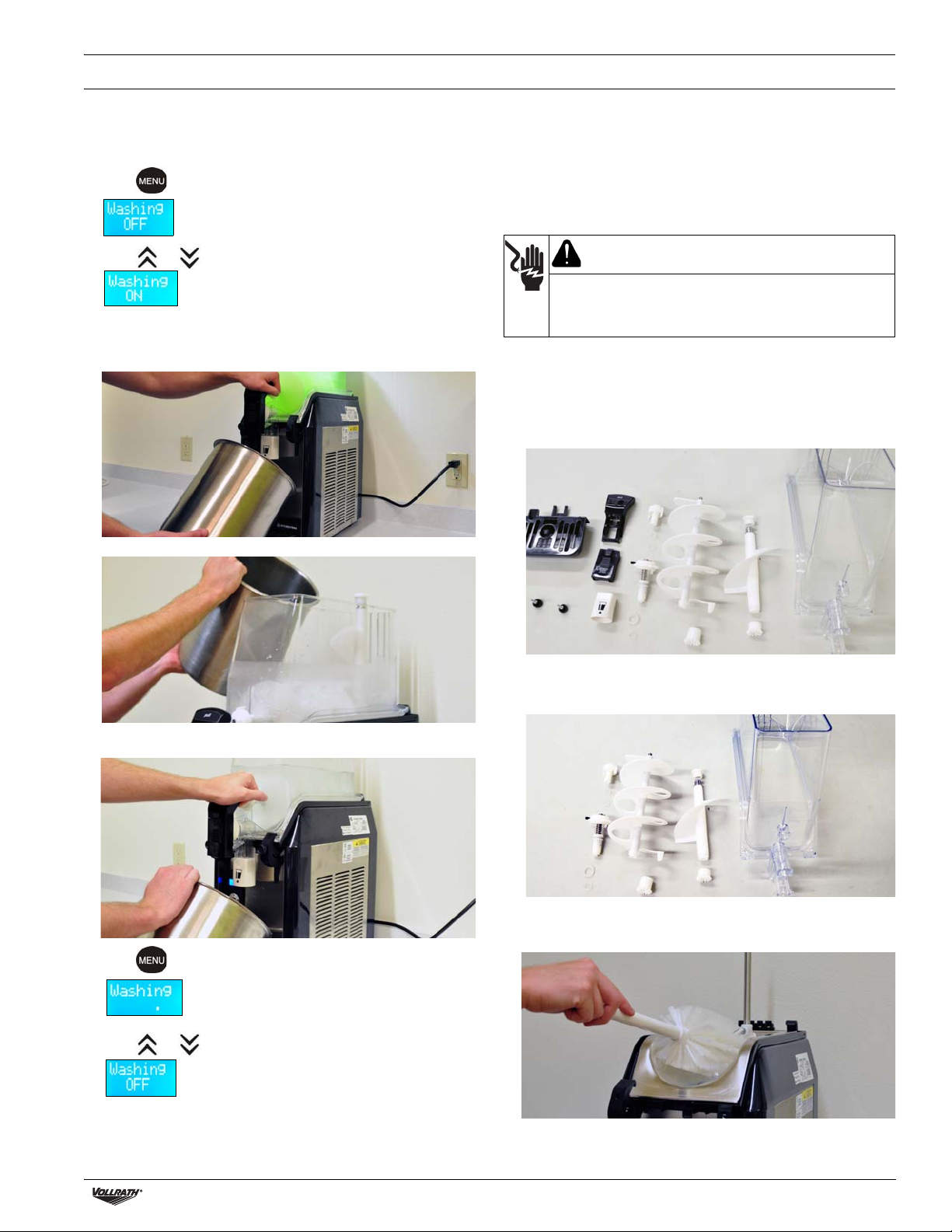 MENU

Washing
OFF

Washing
ON

MENU

Washing
.

Washing
OFF

VOLLRATH