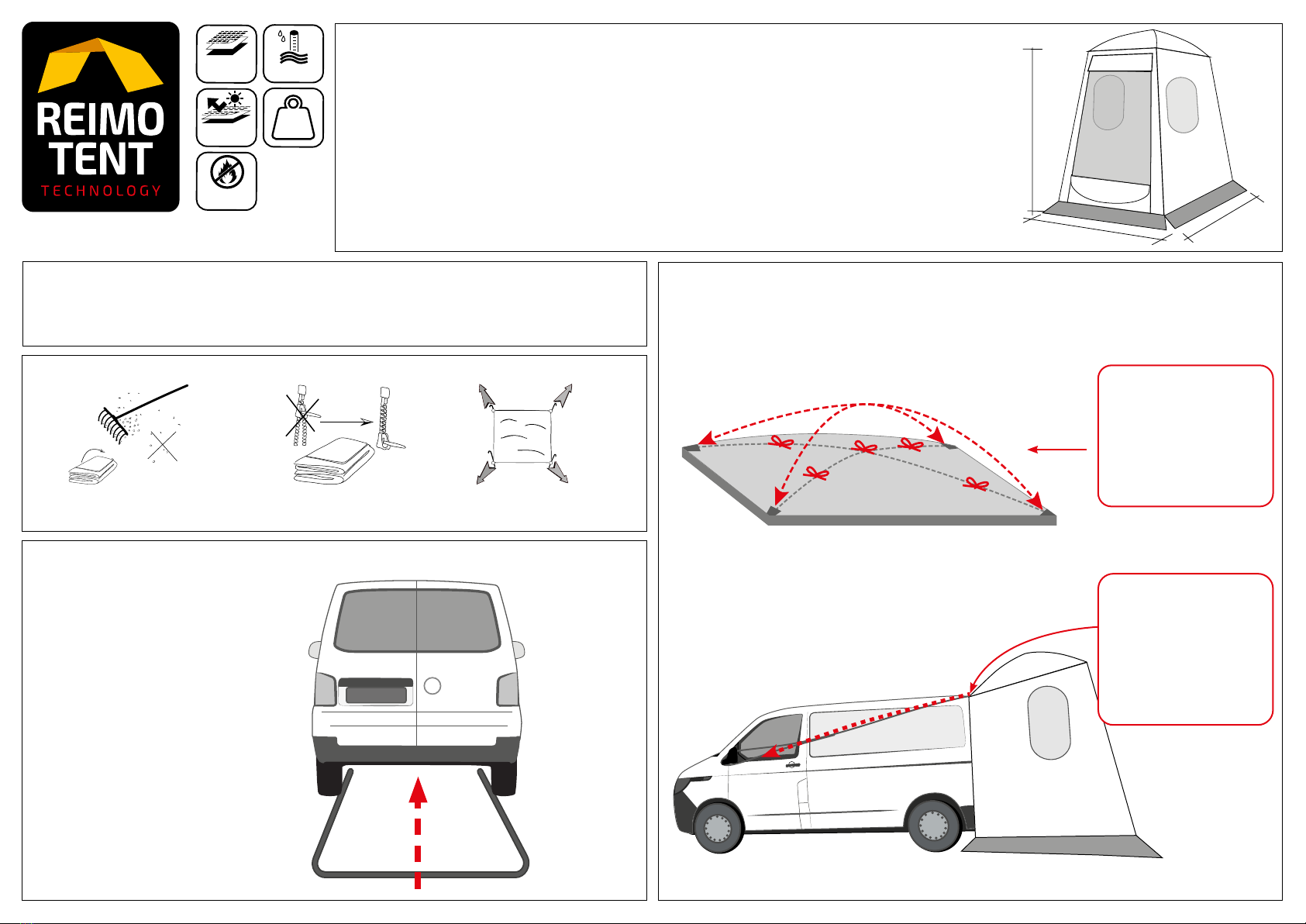 REIMO TENT
TECHNOLOGY