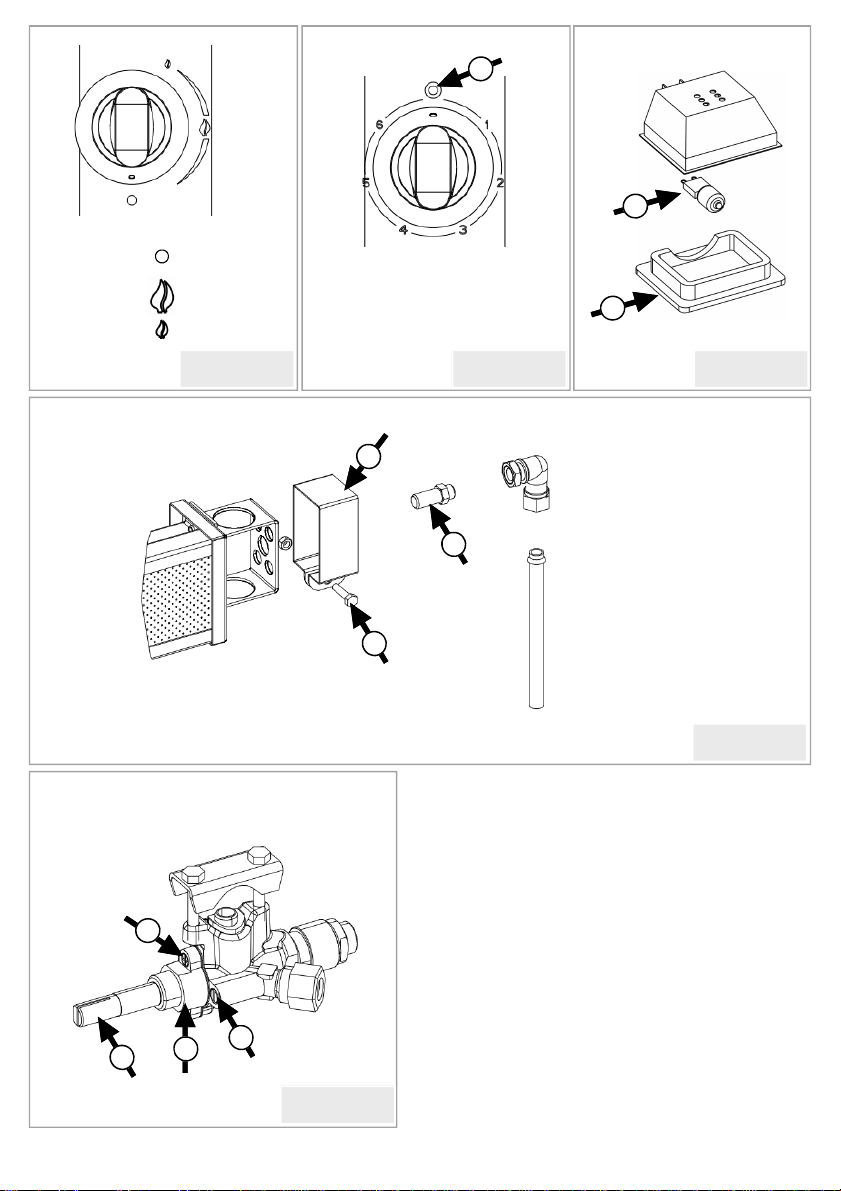 6
1
5
2
4
3