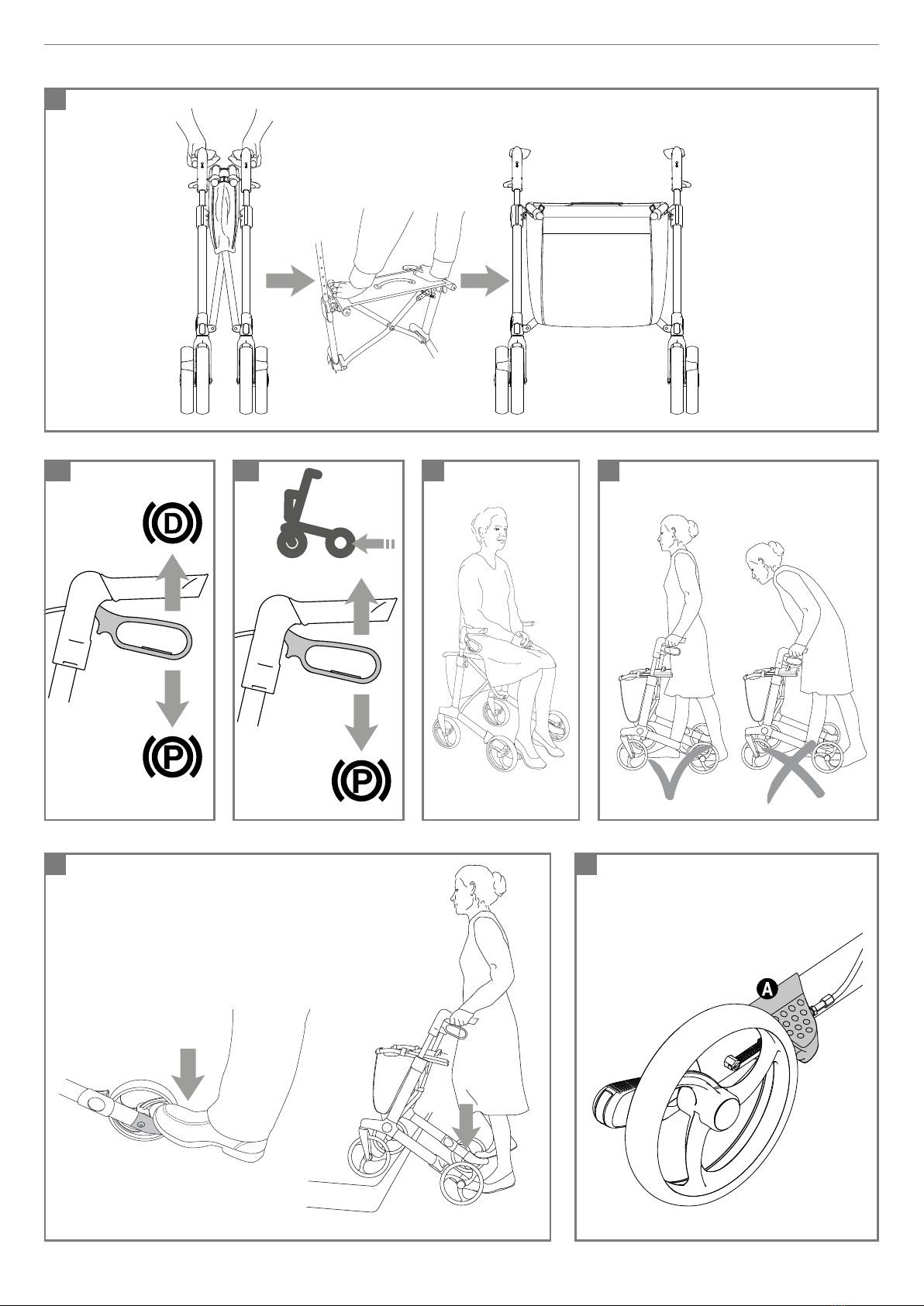 D

P

P

A