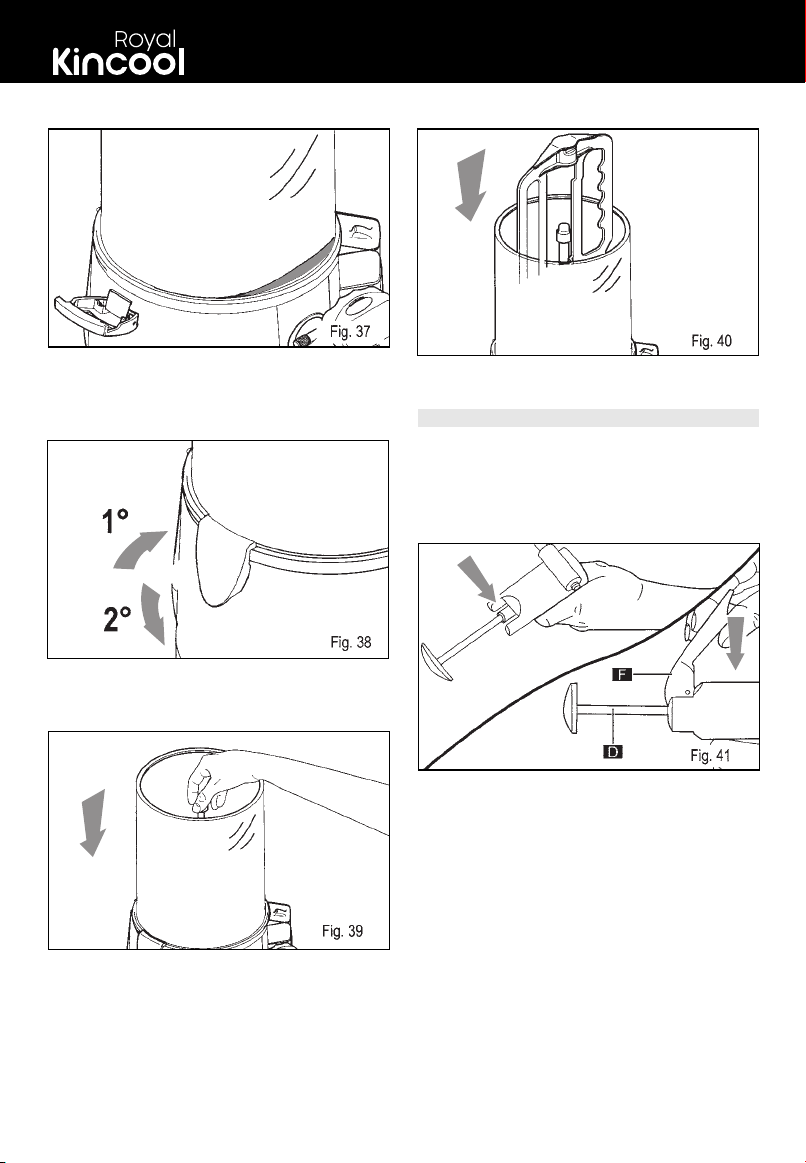 Royal Kincool

Fig. 37

1°

2°

Fig. 38

Fig. 39

Fig. 40

F

D

Fig. 41