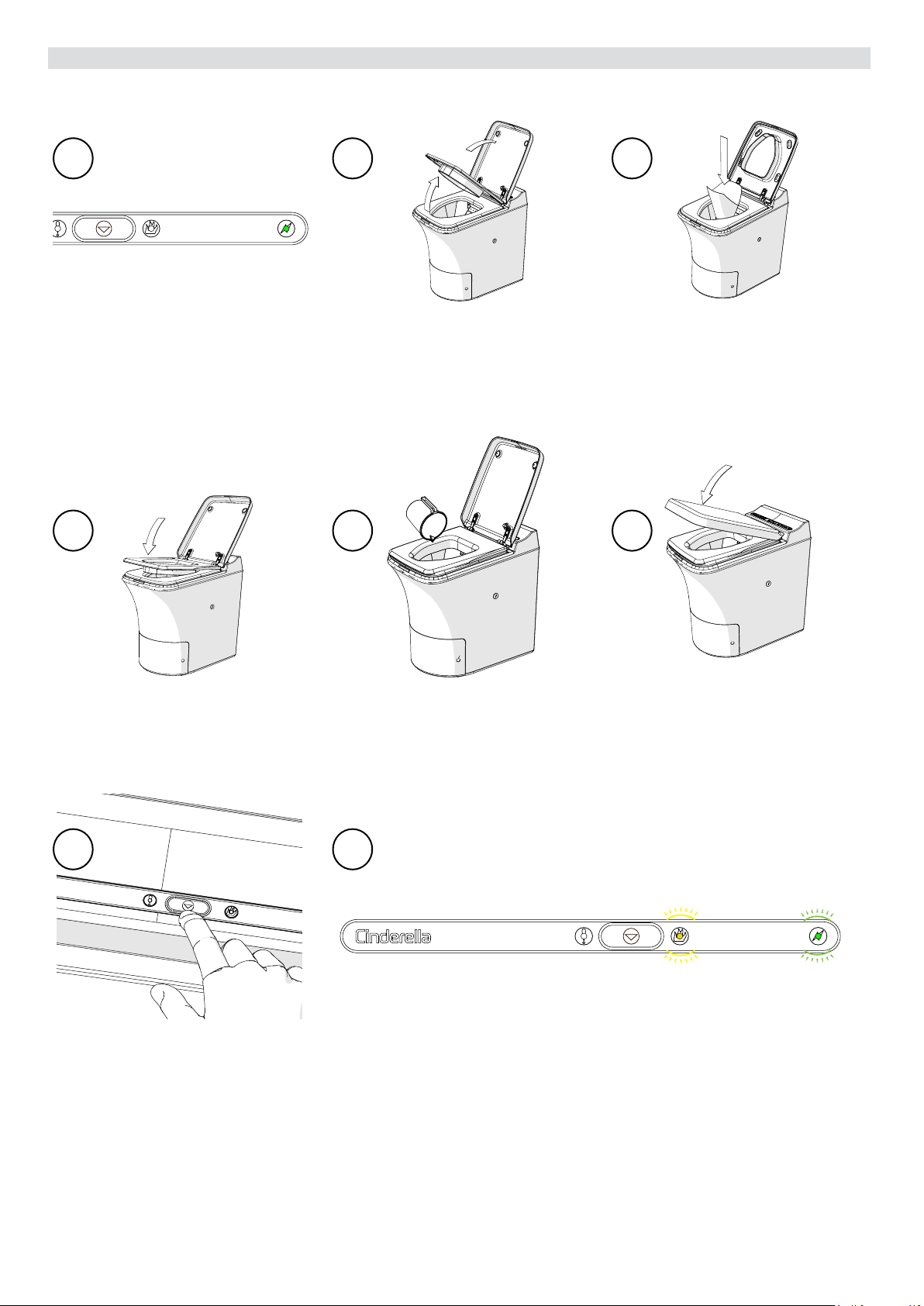 Cinderella