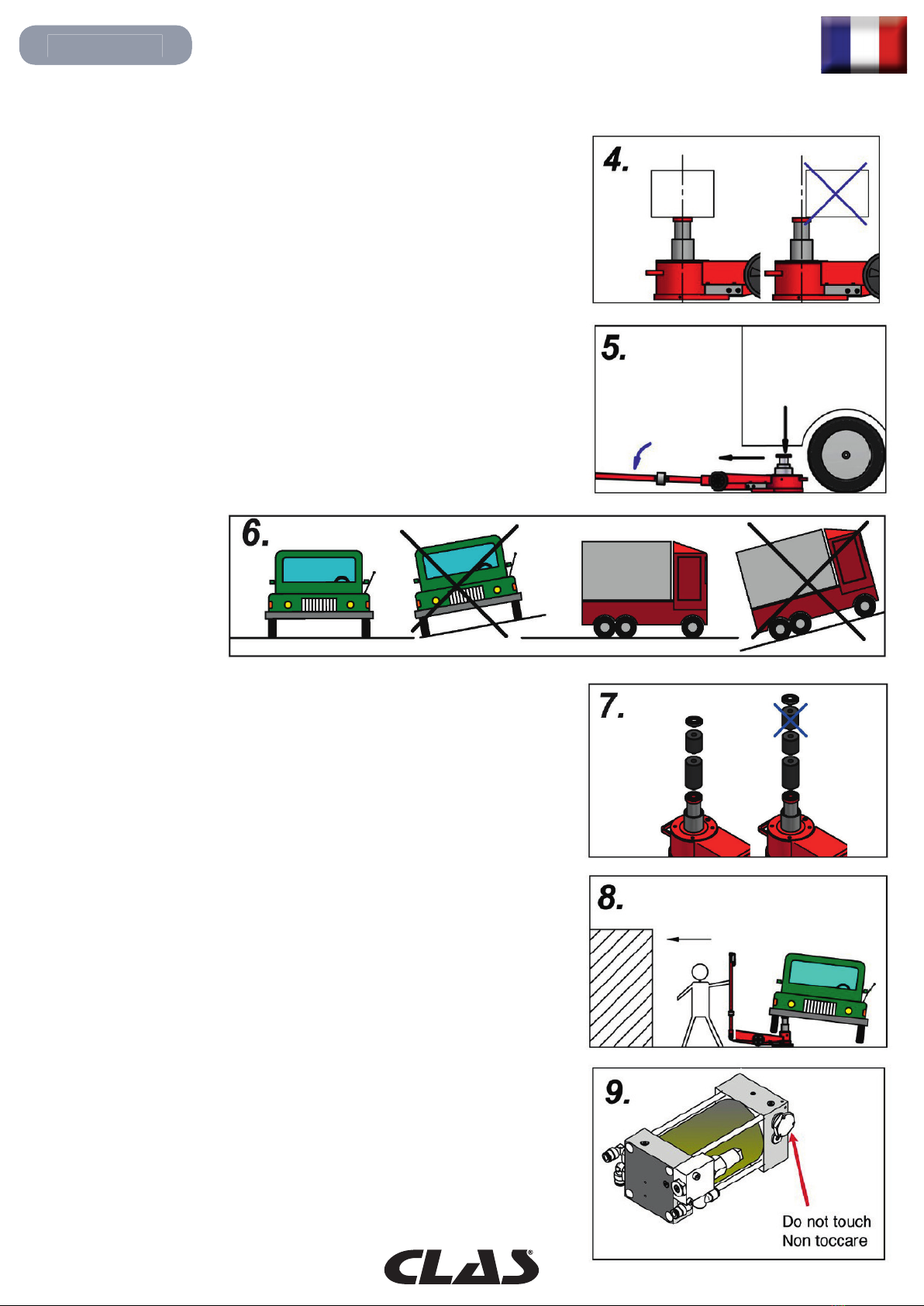 4.

5.

6.

7.

8.

9.

Do not touch
Non toccare

CLAS®