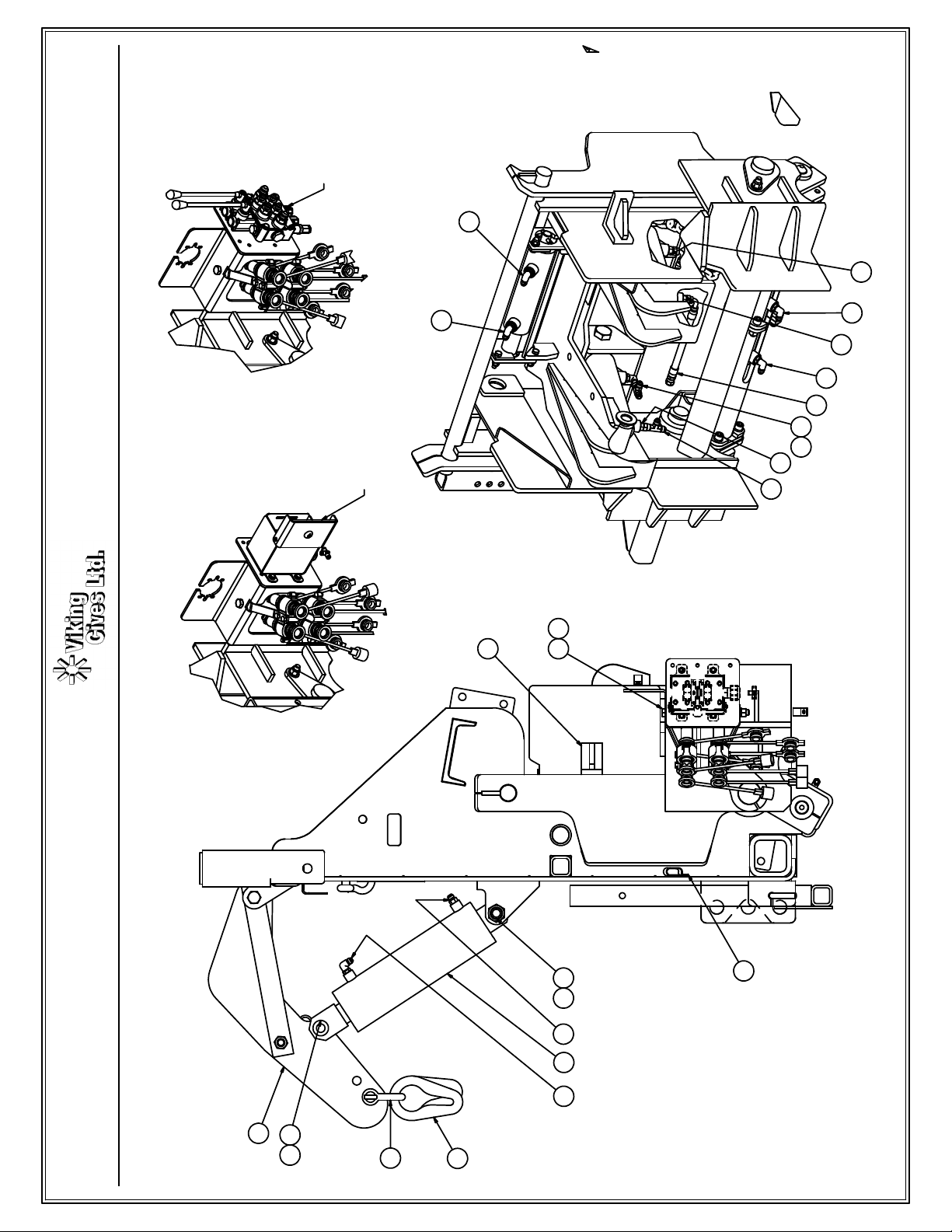 Viking Cives Ltd.