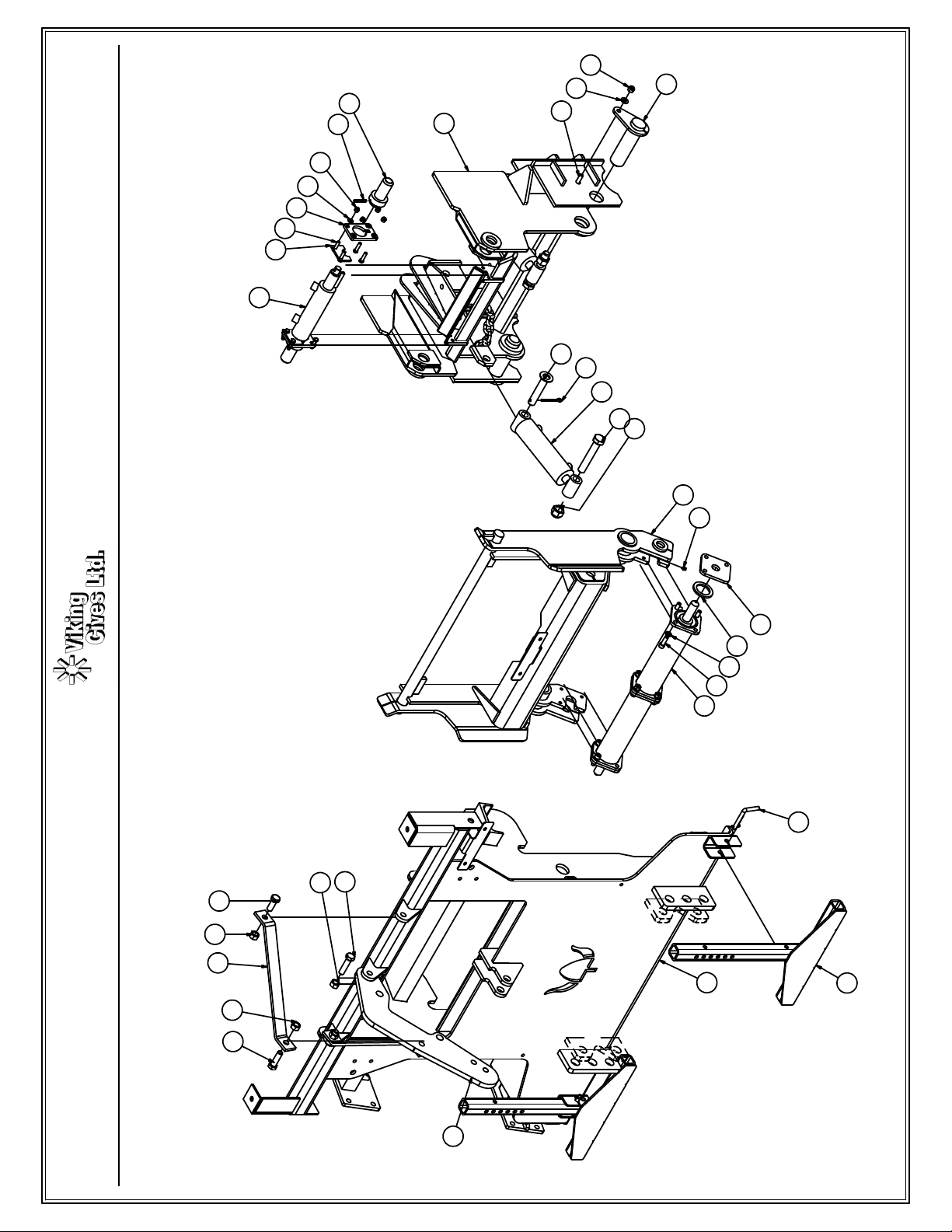 Viking Cives Ltd.