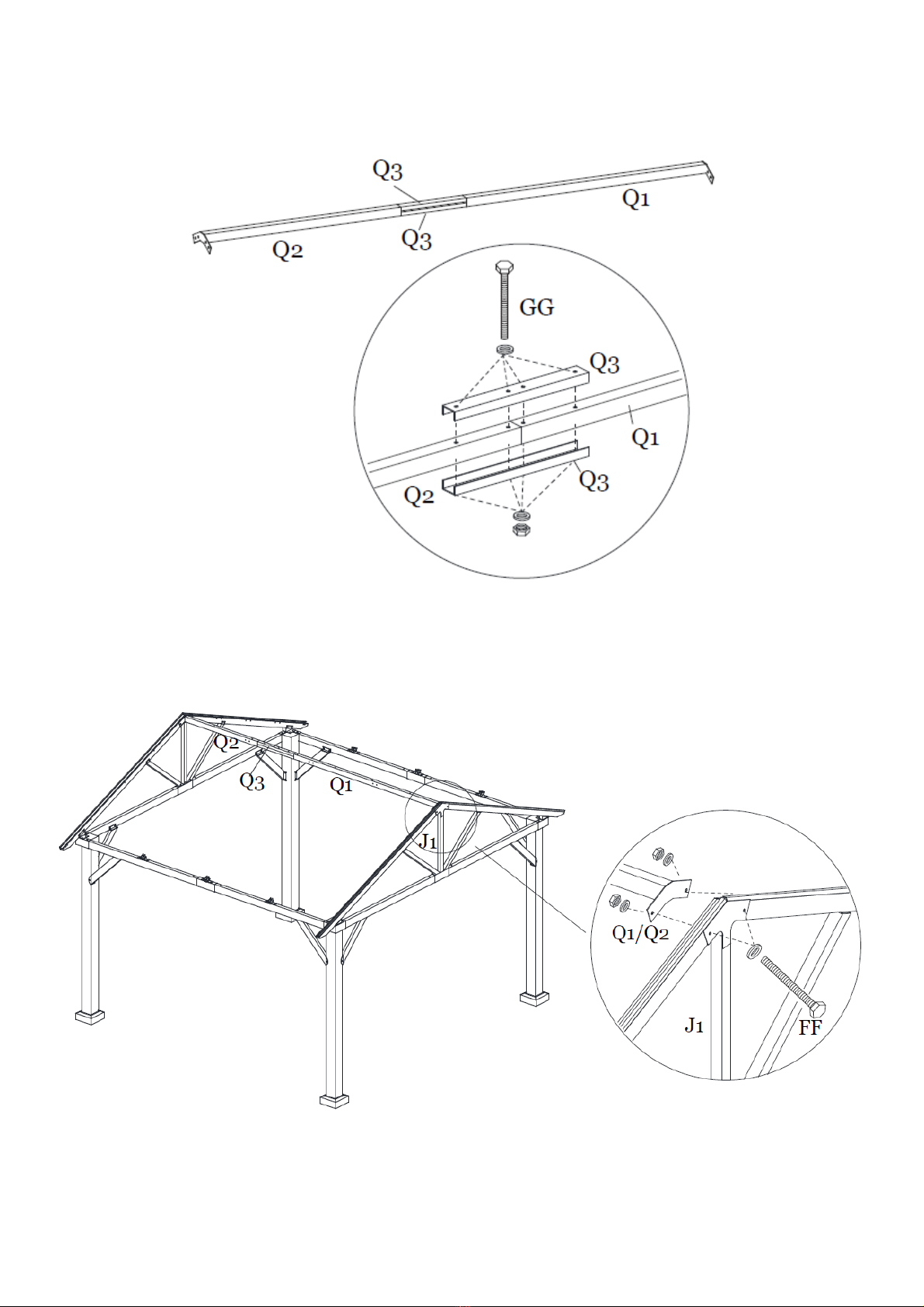 Q3
Q1
Q2
Q3
GG
Q3
Q1
Q2
Q3

Q2
Q3
Q1
J1
Q1/Q2
J1
FF