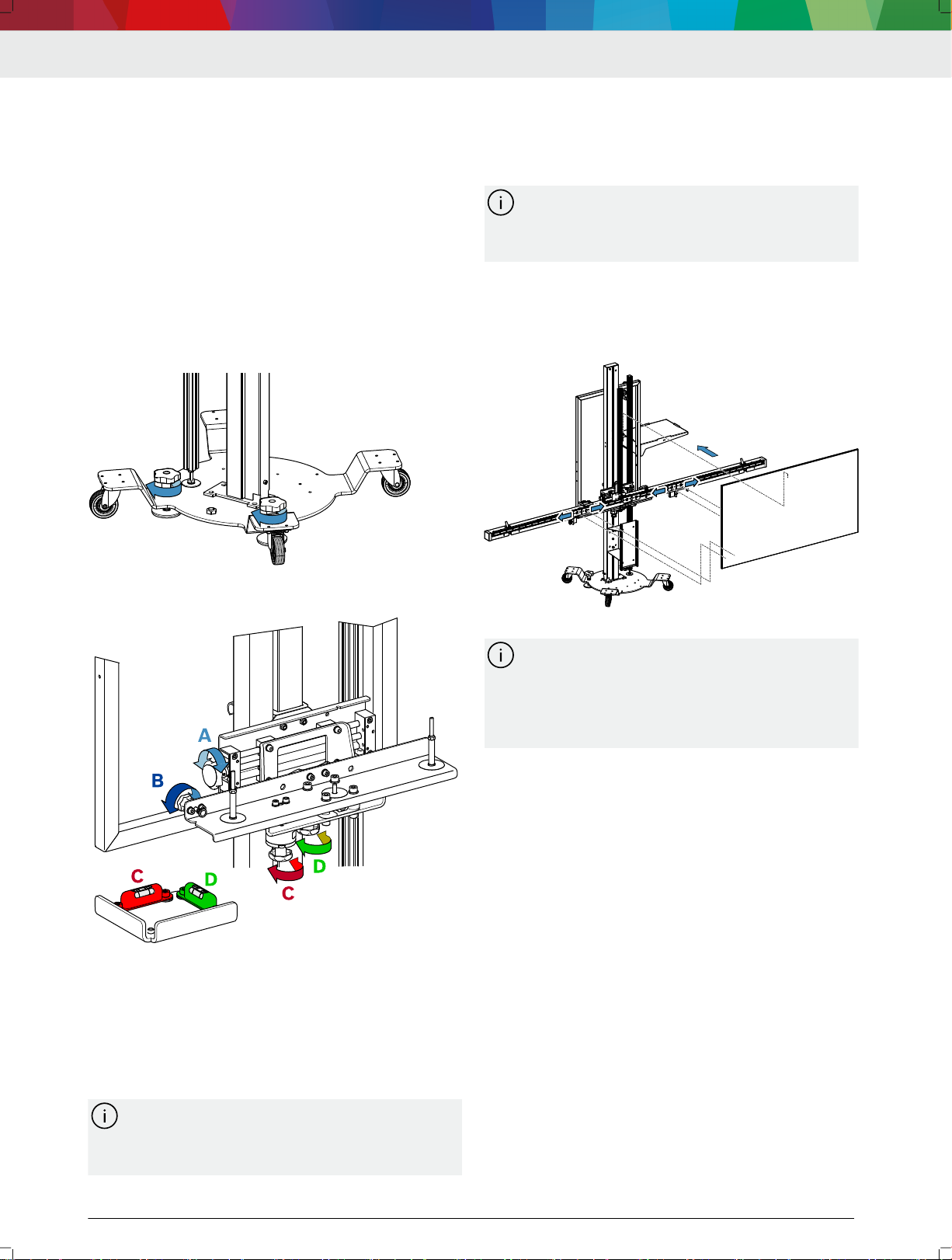 A

B

C

D

D

C