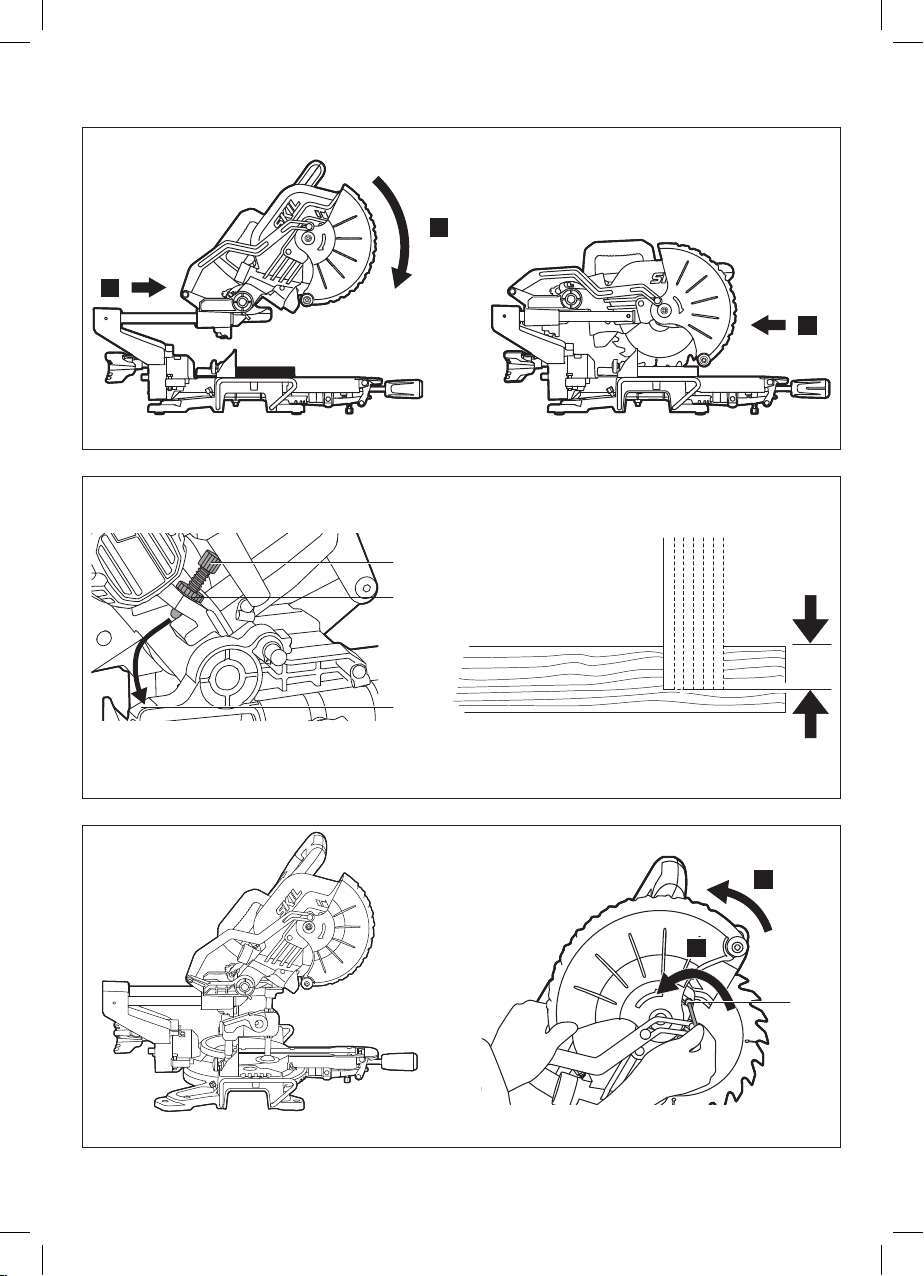 SKIL

SKIL

SKIL