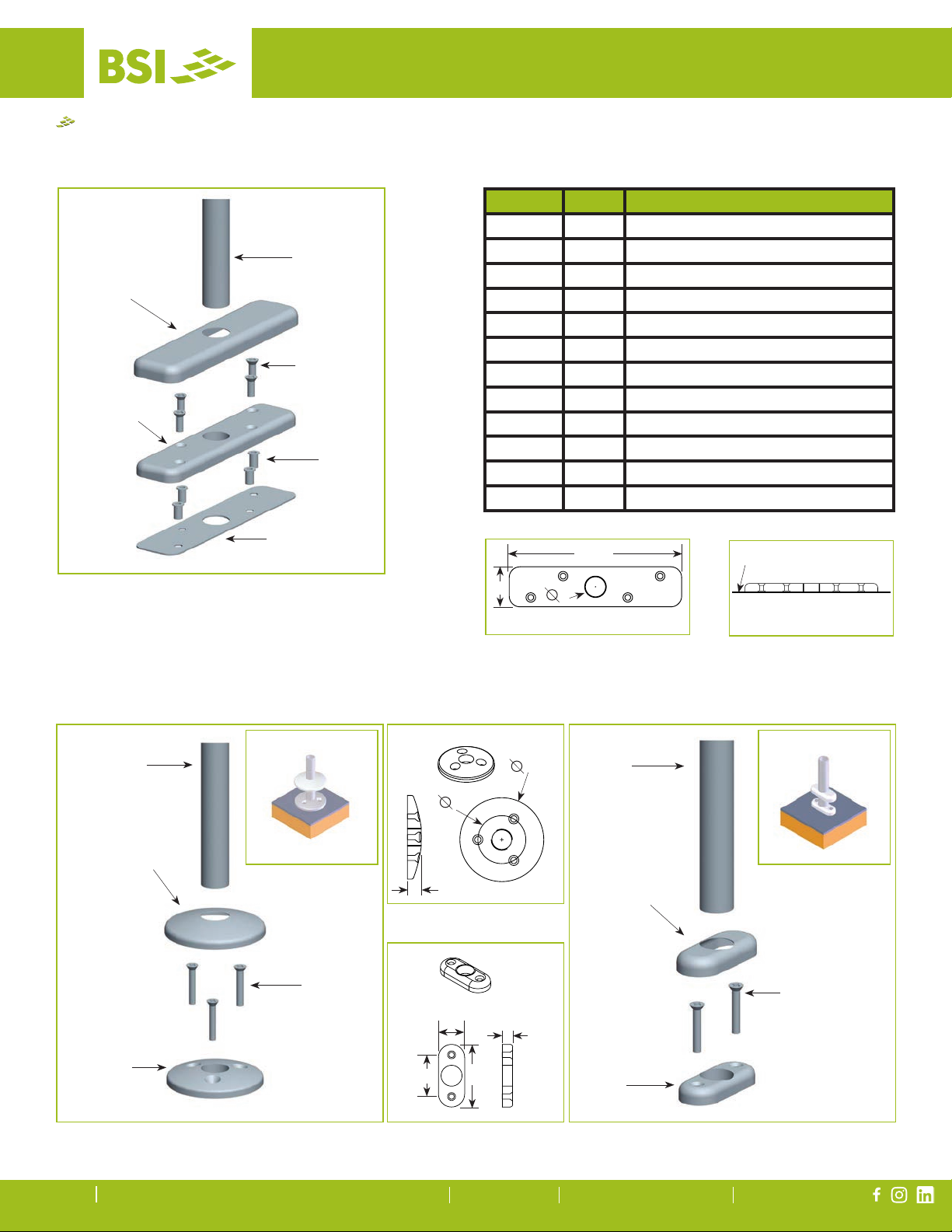 BSI