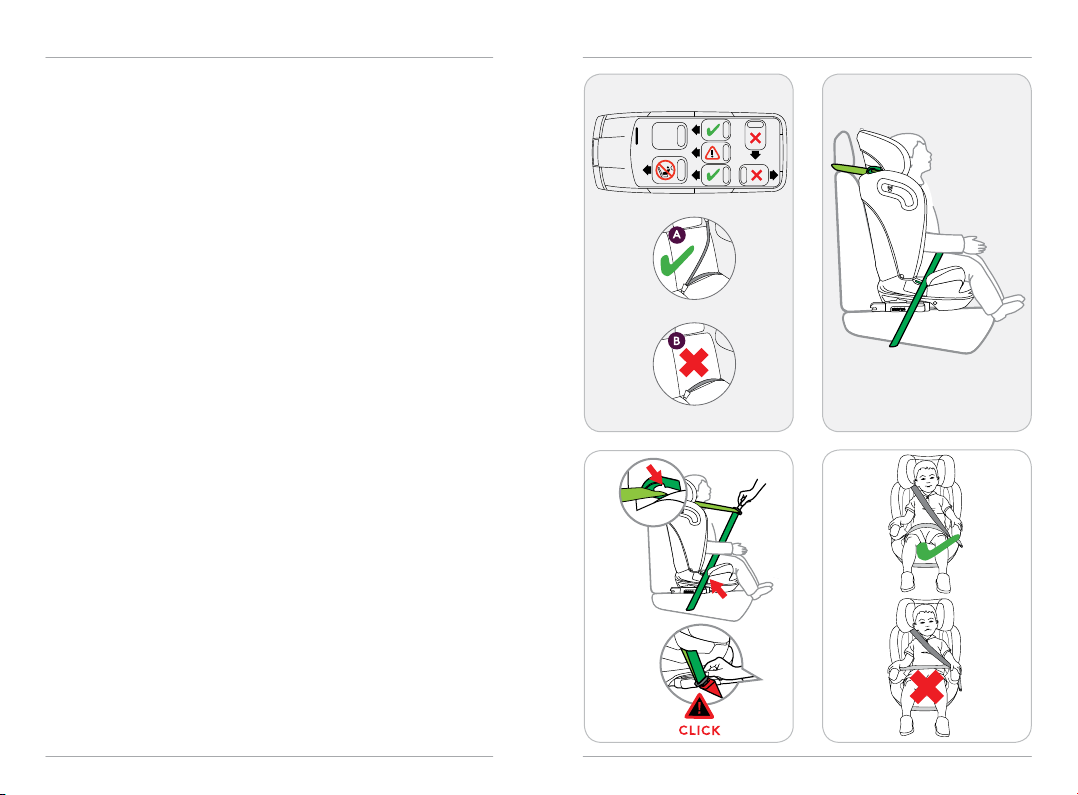 A

B

CLICK