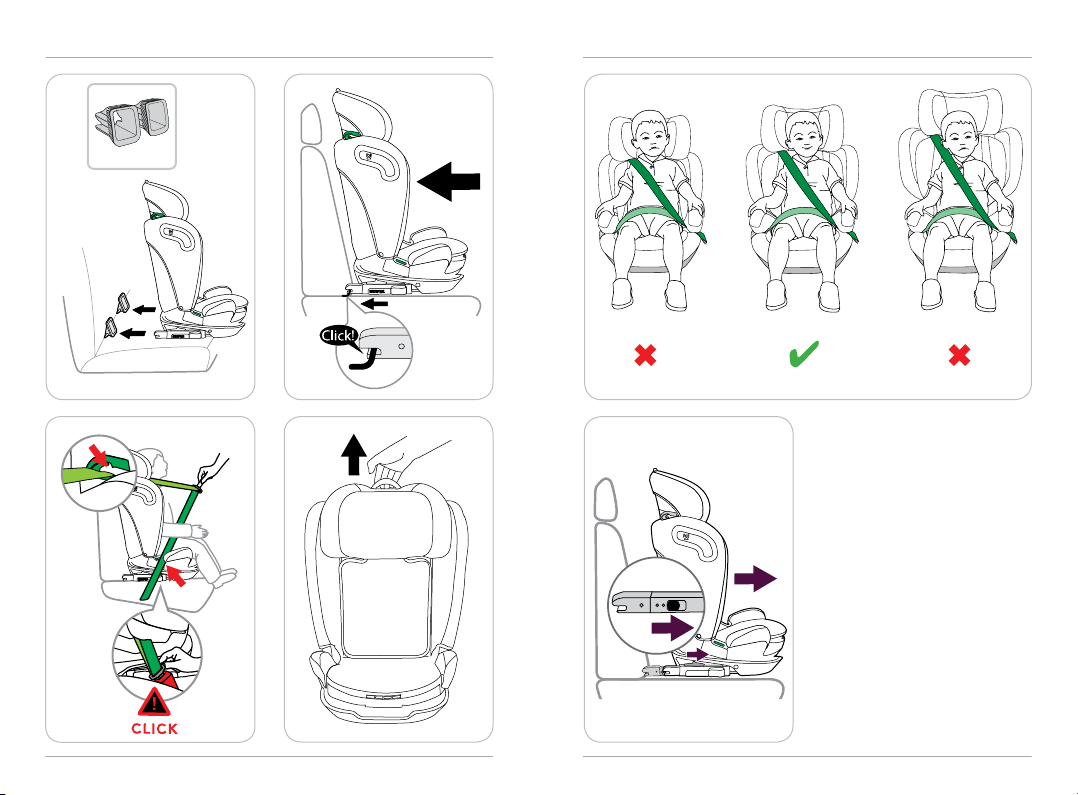 Click!

CLICK