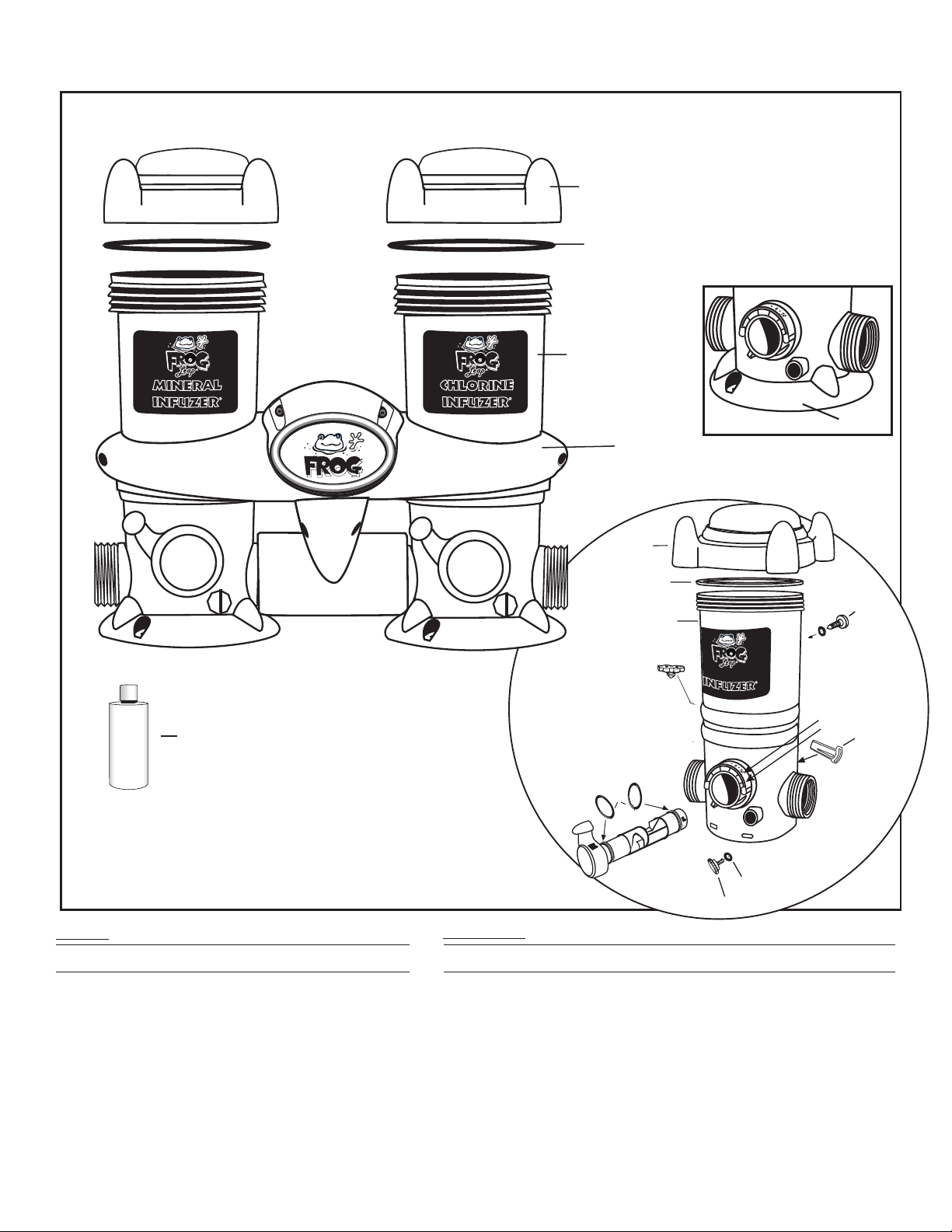 FROG Leap
MINERAL
INFUZER®

FROG Leap
CHLORINE
INFUZER®

FROG

FROG Leap
INFUZER®