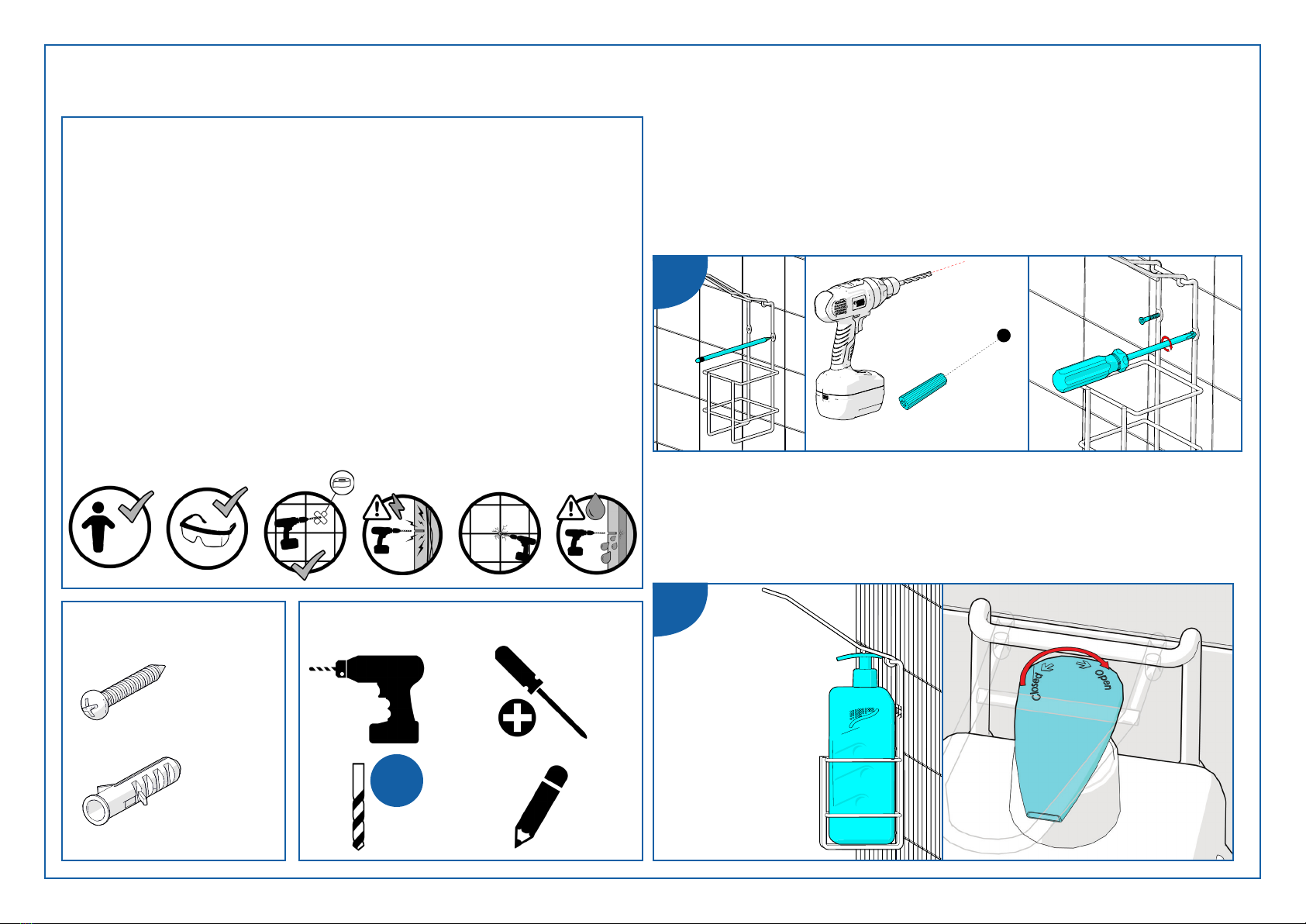 Closed
Open