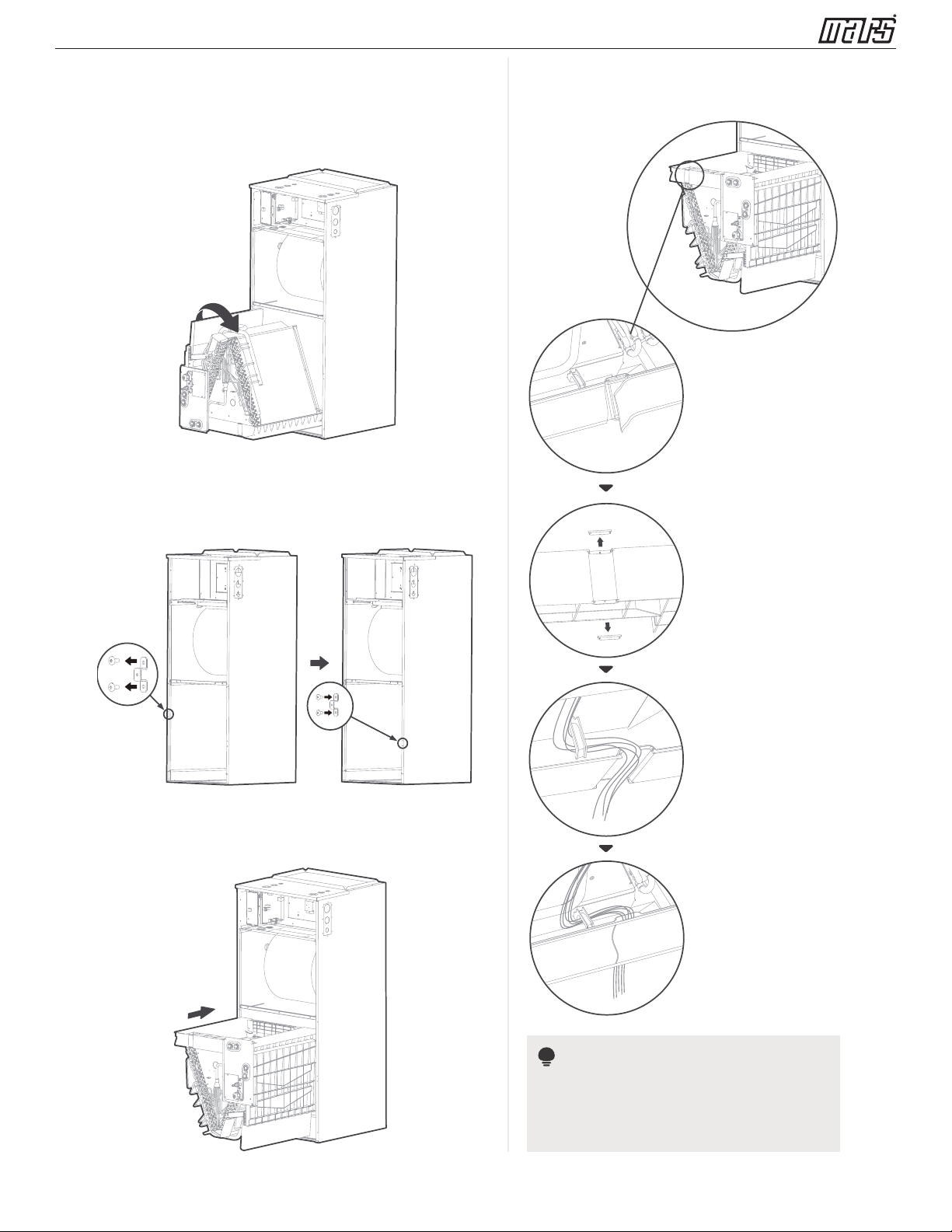 mars