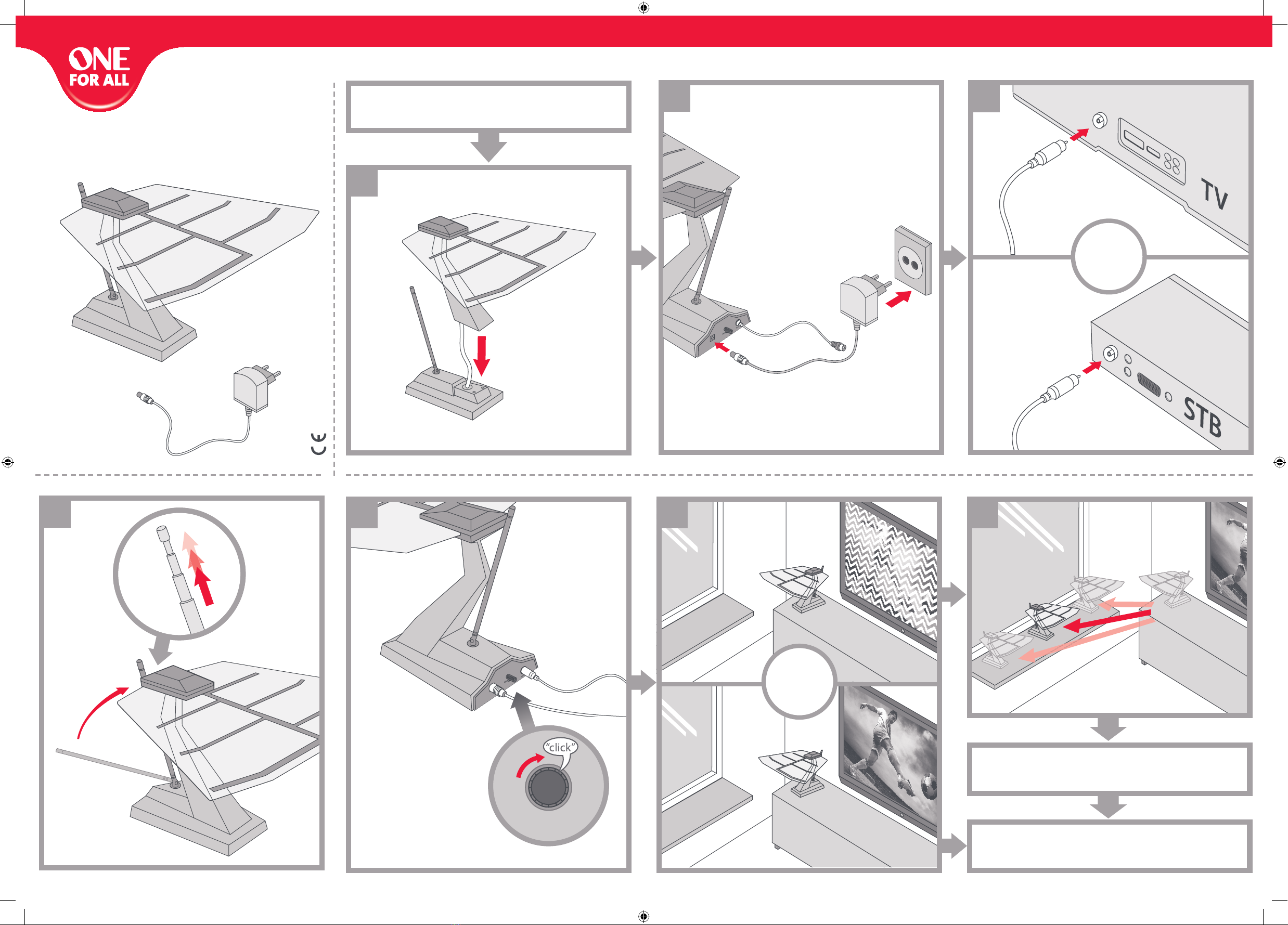 ONE FOR ALL

CE

TV

STB

"click"