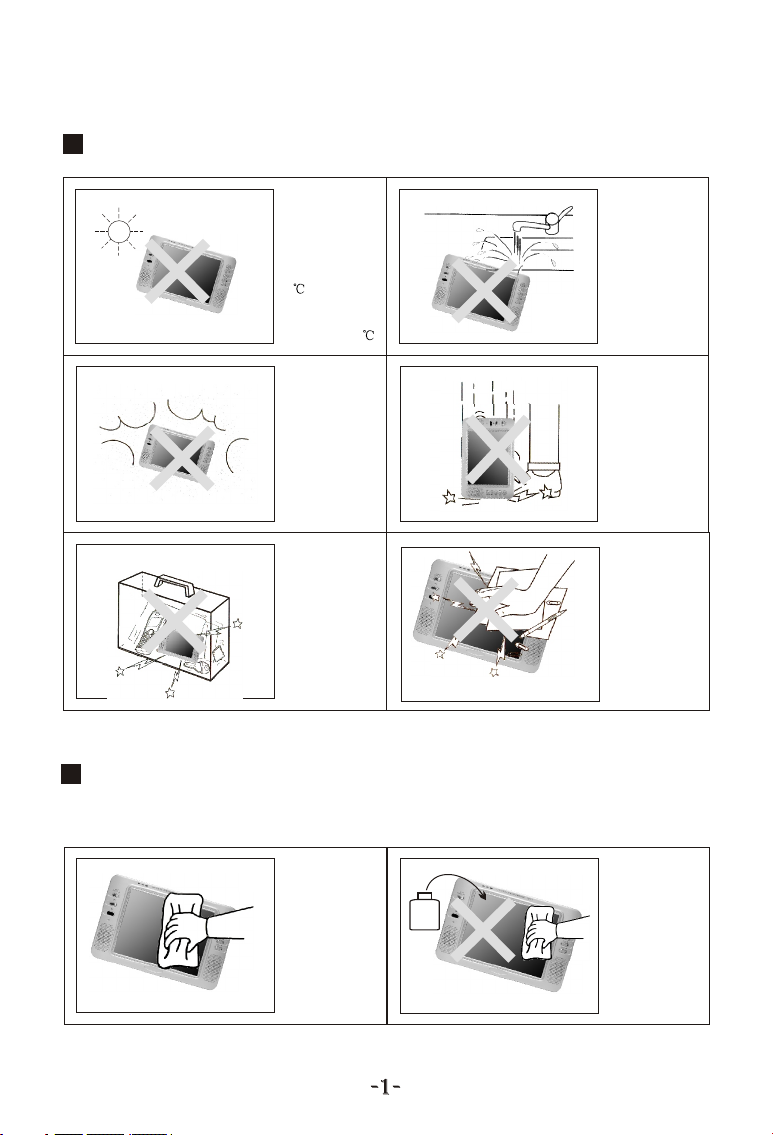 ℃

℃

-1-