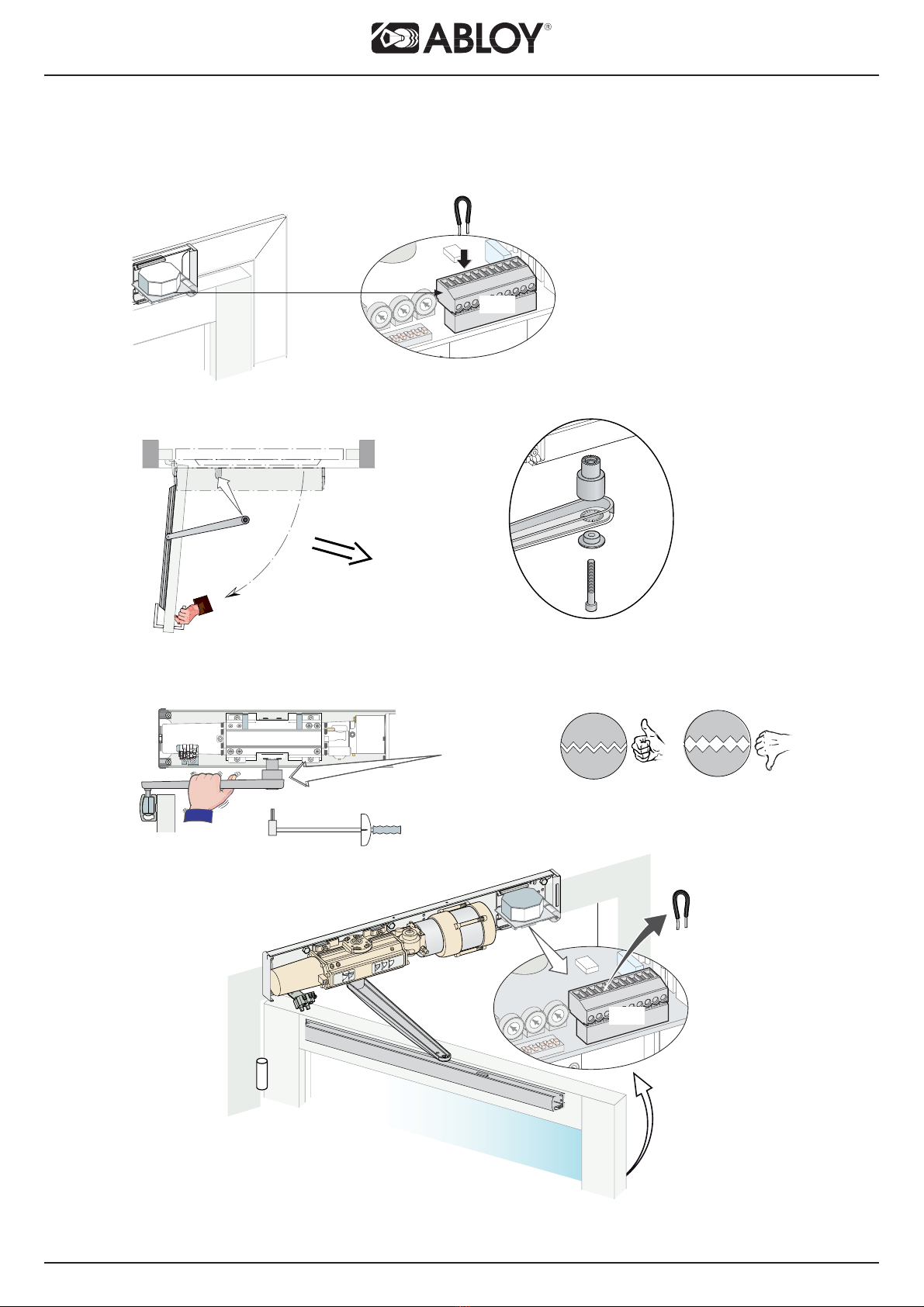 ABLOY®