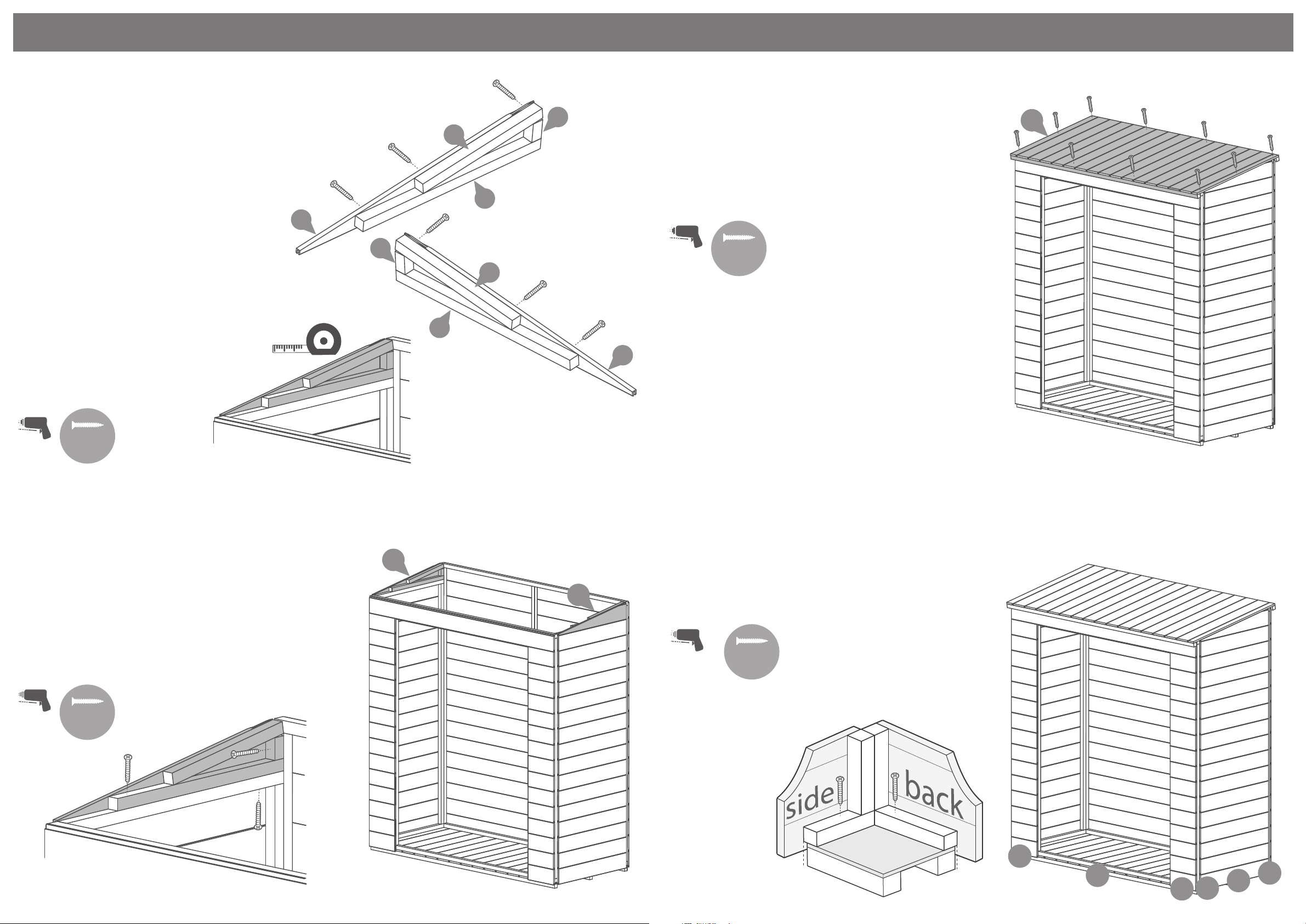 side

back